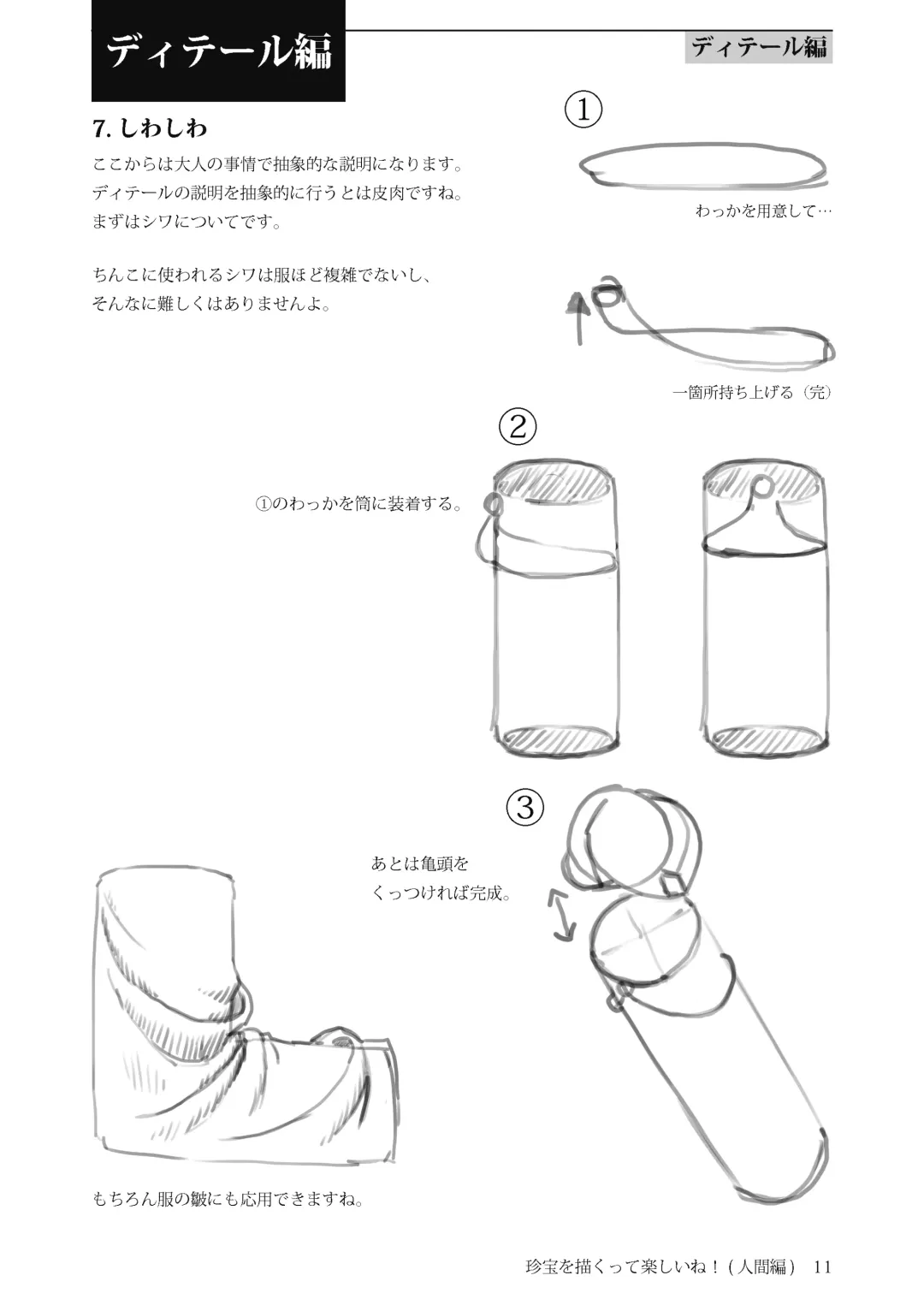 ディテール編

ディテール編

7. しわしわ

ここからは大人の事情で抽象的な説明になります。ディテールの説明を抽象的に行うとは皮肉ですね。まずはシワについてです。

ちんこに使われるシワは服ほど複雑でないし、そんなに難しくはありませんよ。

①

わっかを用意して…

一箇所持ち上げる（完）

②

①のわっかを筒に装着する。

③

あとは亀頭をくっつければ完成。

もちろん服の皺にも応用できますね。

珍宝を描くって楽しいね！（人間編） 11