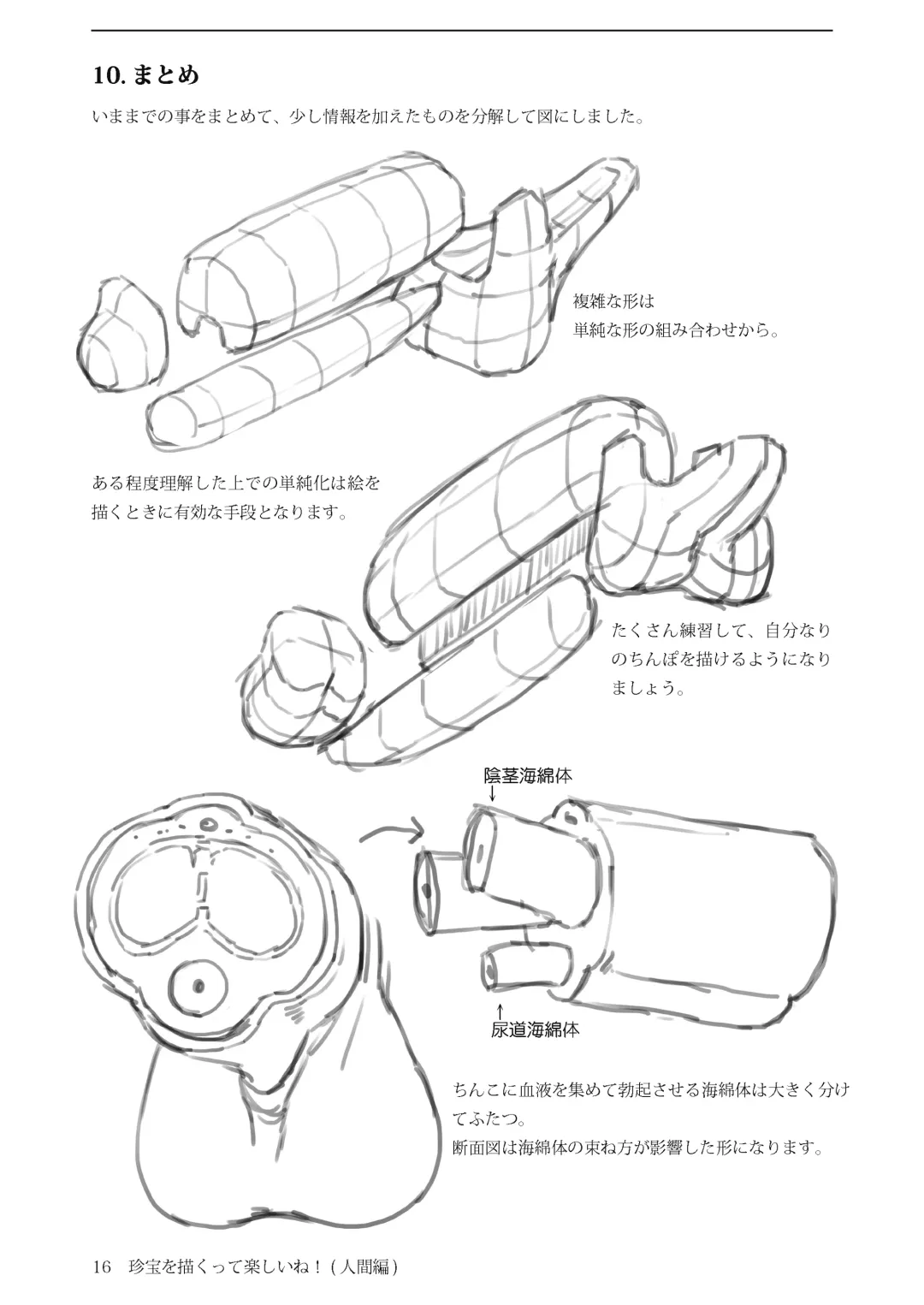 10. まとめ

いままでの事をまとめて、少し情報を加えたものを分解して図にしました。

複雑な形は
単純な形の組み合わせから。

ある程度理解した上での単純化は絵を描くときに有効な手段となります。

たくさん練習して、自分なりのちんぽを描けるようになりましょう。

陰茎海綿体
↓

↑
尿道海綿体

ちんこに血液を集めて勃起させる海綿体は大きく分けてふたつ。
断面図は海綿体の束ね方が影響した形になります。

16　珍宝を描くって楽しいね！(人間編)