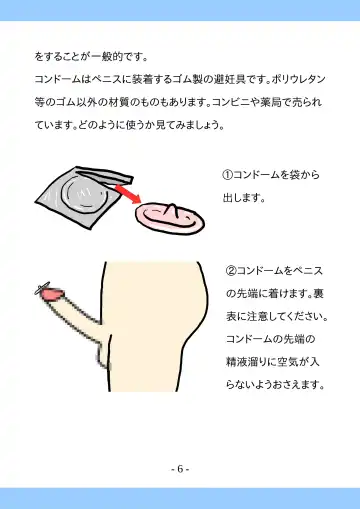 をすることが一般的です。

コンドームはペニスに装着するゴム製の避妊具です。ポリウレタン等のゴム以外の材質のものもあります。コンビニや薬局で売られています。どのように使うか見てみましょう。

①コンドームを袋から出します。

②コンドームをペニスの先端に着けます。裏表に注意してください。コンドームの先端の精液溜りに空気が入らないようおさえます。

- 6 -