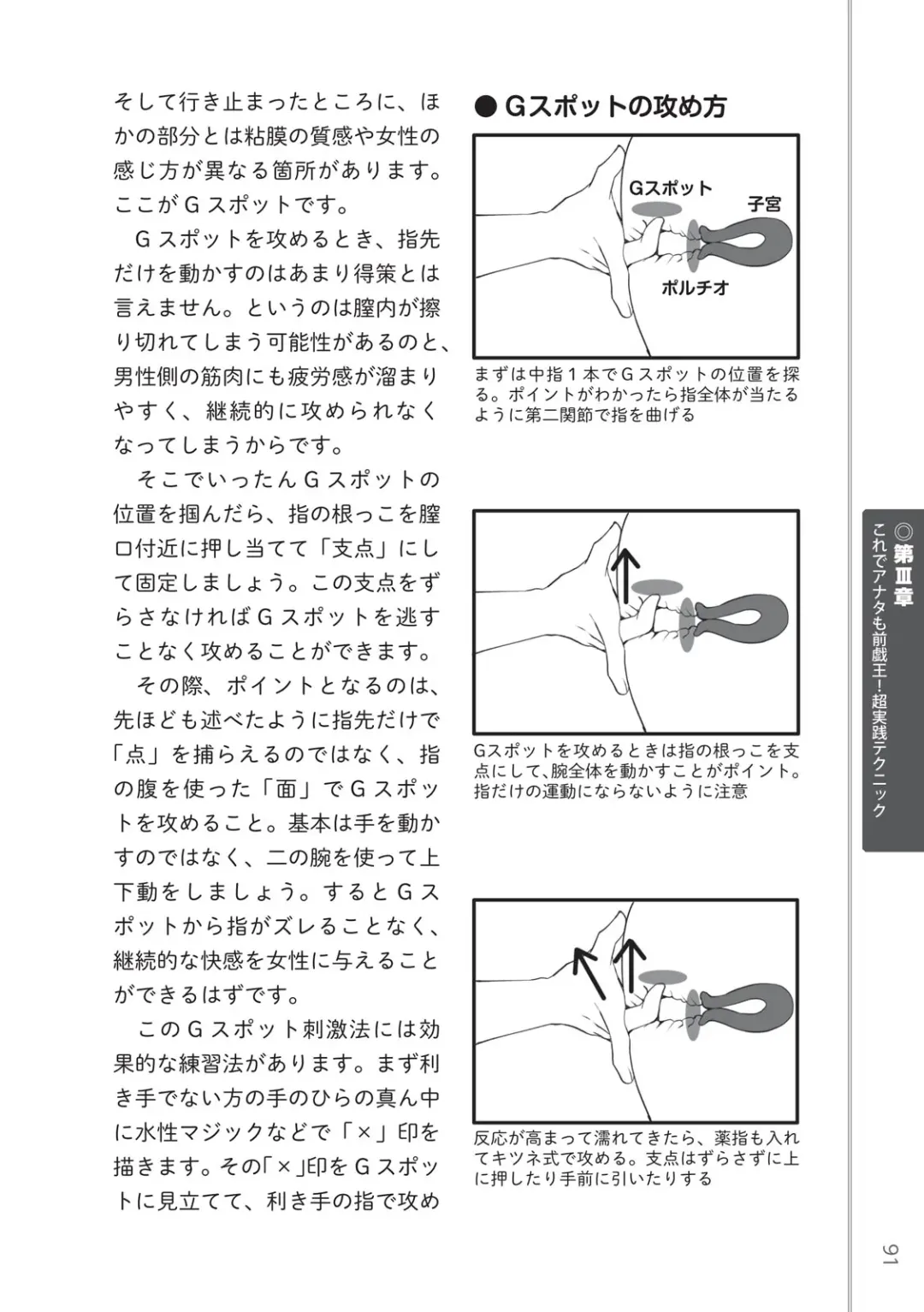 そして行き止まったところに、ほかの部分とは粘膜の質感や女性の感じ方が異なる箇所があります。ここがＧスポットです。

Ｇスポットを攻めるとき、指先だけを動かすのはあまり得策とは言えません。というのは膣内が擦り切れてしまう可能性があるのと、男性側の筋肉にも疲労感が溜まりやすく、継続的に攻められなくなってしまうからです。

そこでいったんＧスポットの位置を掴んだら、指の根っこを膣口付近に押し当てて「支点」にして固定しましょう。この支点をずらさなければＧスポットを逃すことなく攻めることができます。

その際、ポイントとなるのは、先ほども述べたように指先だけで「点」を捕らえるのではなく、指の腹を使った「面」でＧスポットを攻めること。基本は手を動かすのではなく、二の腕を使って上下動をしましょう。するとＧスポットから指がズレることなく、継続的な快感を女性に与えることができるはずです。

このＧスポット刺激法には効果的な練習法があります。まず利き手でない方の手のひらの真ん中に水性マジックなどで「×」印を描きます。その「×」印をＧスポットに見立てて、利き手の指で攻め

● Gスポットの攻め方

Gスポット
子宮
ポルチオ

まずは中指１本でＧスポットの位置を探る。ポイントがわかったら指全体が当たるように第二関節で指を曲げる

Gスポットを攻めるときは指の根っこを支点にして、腕全体を動かすことがポイント。指だけの運動にならないように注意

反応が高まって濡れてきたら、薬指も入れてキツネ式で攻める。支点はずらさずに上に押したり手前に引いたりする

◎第Ⅲ章 これでアナタも前戯王！超実践テクニック

91