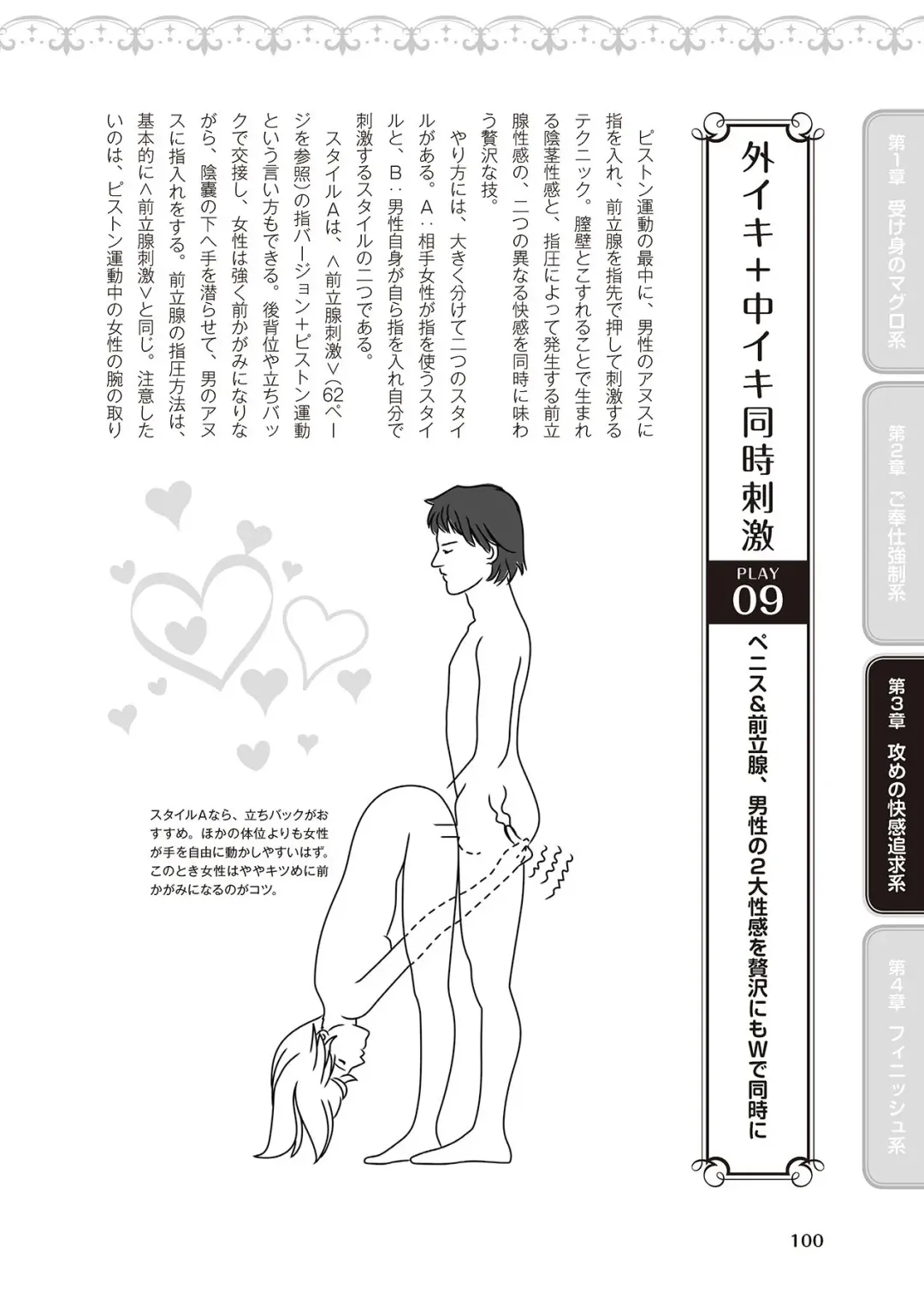 第1章 受け身のマグロ系

第2章 ご奉仕強制系

第3章 攻めの快感追求系

第4章 フィニッシュ系

外イキ＋中イキ同時刺激

PLAY
09

ペニス&前立腺、男性の2大性感を贅沢にもWで同時に

ピストン運動の最中に、男性のアヌスに指を入れ、前立腺を指先で押して刺激するテクニック。膣壁とこすれることで生まれる陰茎性感と、指圧によって発生する前立腺性感の、二つの異なる快感を同時に味わう贅沢な技。

やり方には、大きく分けて二つのスタイルがある。A：相手女性が指を使うスタイルと、B：男性自身が自ら指を入れ自分で刺激するスタイルの二つである。

スタイルAは、＜前立腺刺激＞（62ページを参照）の指バージョン＋ピストン運動という言い方もできる。後背位や立ちバックで交接し、女性は強く前かがみになりながら、陰嚢の下へ手を潜らせて、男のアヌスに指入れをする。前立腺の指圧方法は、基本的に＜前立腺刺激＞と同じ。注意したいのは、ピストン運動中の女性の腕の取り

スタイルAなら、立ちバックがおすすめ。ほかの体位よりも女性が手を自由に動かしやすいはず。このとき女性はややキツめに前かがみになるのがコツ。

100