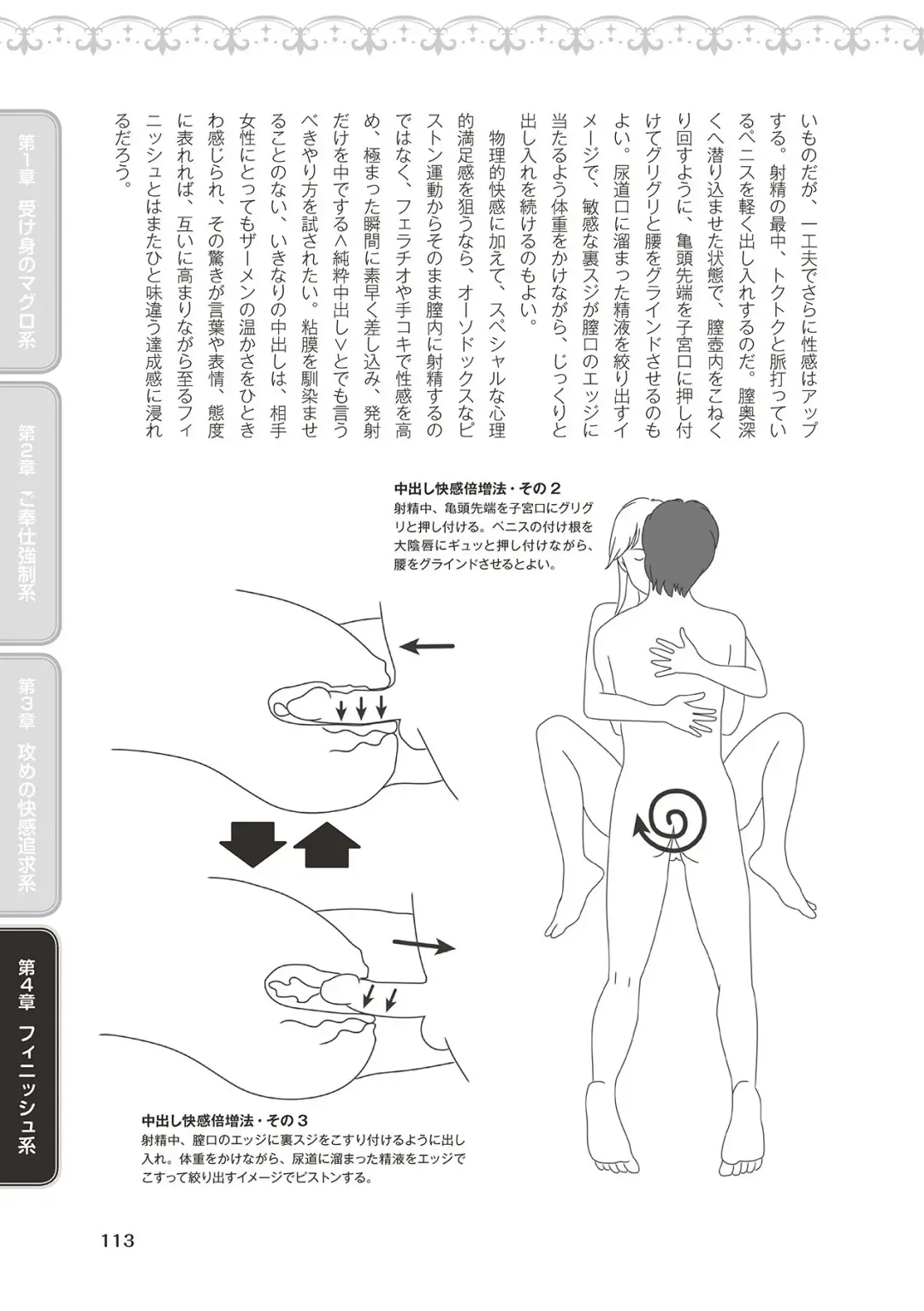 いものだが、一工夫でさらに性感はアップする。射精の最中、トクトクと脈打っているペニスを軽く出し入れするのだ。膣奥深くへ潜り込ませた状態で、膣壺内をこねくり回すように、亀頭先端を子宮口に押し付けてグリグリと腰をグラインドさせるのもよい。尿道口に溜まった精液を絞り出すイメージで、敏感な裏スジが膣口のエッジに当たるよう体重をかけながら、じっくりと出し入れを続けるのもよい。

物理的快感に加えて、スペシャルな心理的満足感を狙うなら、オーソドックスなピストン運動からそのまま膣内に射精するのではなく、フェラチオや手コキで性感を高め、極まった瞬間に素早く差し込み、発射だけを中でする＜純粋中出し＞とでも言うべきやり方を試されたい。粘膜を馴染ませることのない、いきなりの中出しは、相手女性にとってもザーメンの温かさをひときわ感じられ、その驚きが言葉や表情、態度に表れれば、互いに高まりながら至るフィニッシュとはまたひと味違う達成感に浸れるだろう。

中出し快感倍増法・その２
射精中、亀頭先端を子宮口にグリグリと押し付ける。ペニスの付け根を大陰唇にギュッと押し付けながら、腰をグラインドさせるとよい。

中出し快感倍増法・その３
射精中、膣口のエッジに裏スジをこすり付けるように出し入れ。体重をかけながら、尿道に溜まった精液をエッジでこすって絞り出すイメージでピストンする。

第1章 受け身のマグロ系
第2章 ご奉仕強制系
第3章 攻めの快感追求系
第4章 フィニッシュ系

113