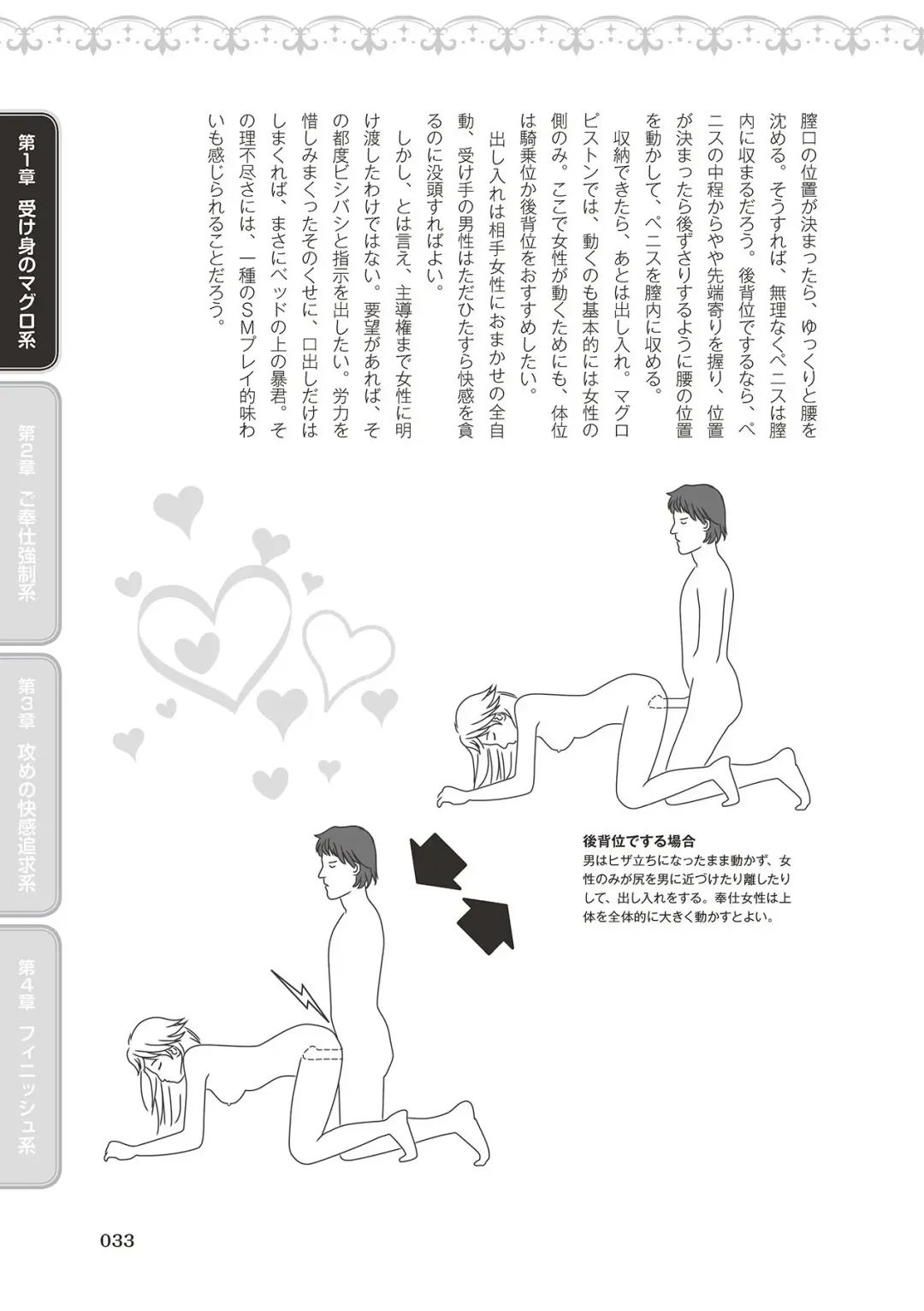 膣口の位置が決まったら、ゆっくりと腰を沈める。そうすれば、無理なくペニスは膣内に収まるだろう。後背位でするなら、ペニスの中程からやや先端寄りを握り、位置が決まったら後ずさりするように腰の位置を動かして、ペニスを膣内に収める。

収納できたら、あとは出し入れ。マグロピストンでは、動くのも基本的には女性の側のみ。ここで女性が動くためにも、体位は騎乗位か後背位をおすすめしたい。

出し入れは相手女性におまかせの全自動、受け手の男性はただひたすら快感を貪るのに没頭すればよい。

しかし、とは言え、主導権まで女性に明け渡したわけではない。要望があれば、その都度ビシバシと指示を出したい。労力を惜しみまくったそのくせに、口出しだけはしまくれば、まさにベッドの上の暴君。その理不尽さには、一種のSMプレイ的味わいも感じられることだろう。

後背位でする場合
男はヒザ立ちになったまま動かず、女性のみが尻を男に近づけたり離したりして、出し入れをする。奉仕女性は上体を全体的に大きく動かすとよい。

第1章 受け身のマグロ系
第2章 ご奉仕強制系
第3章 攻めの快感追求系
第4章 フィニッシュ系

033