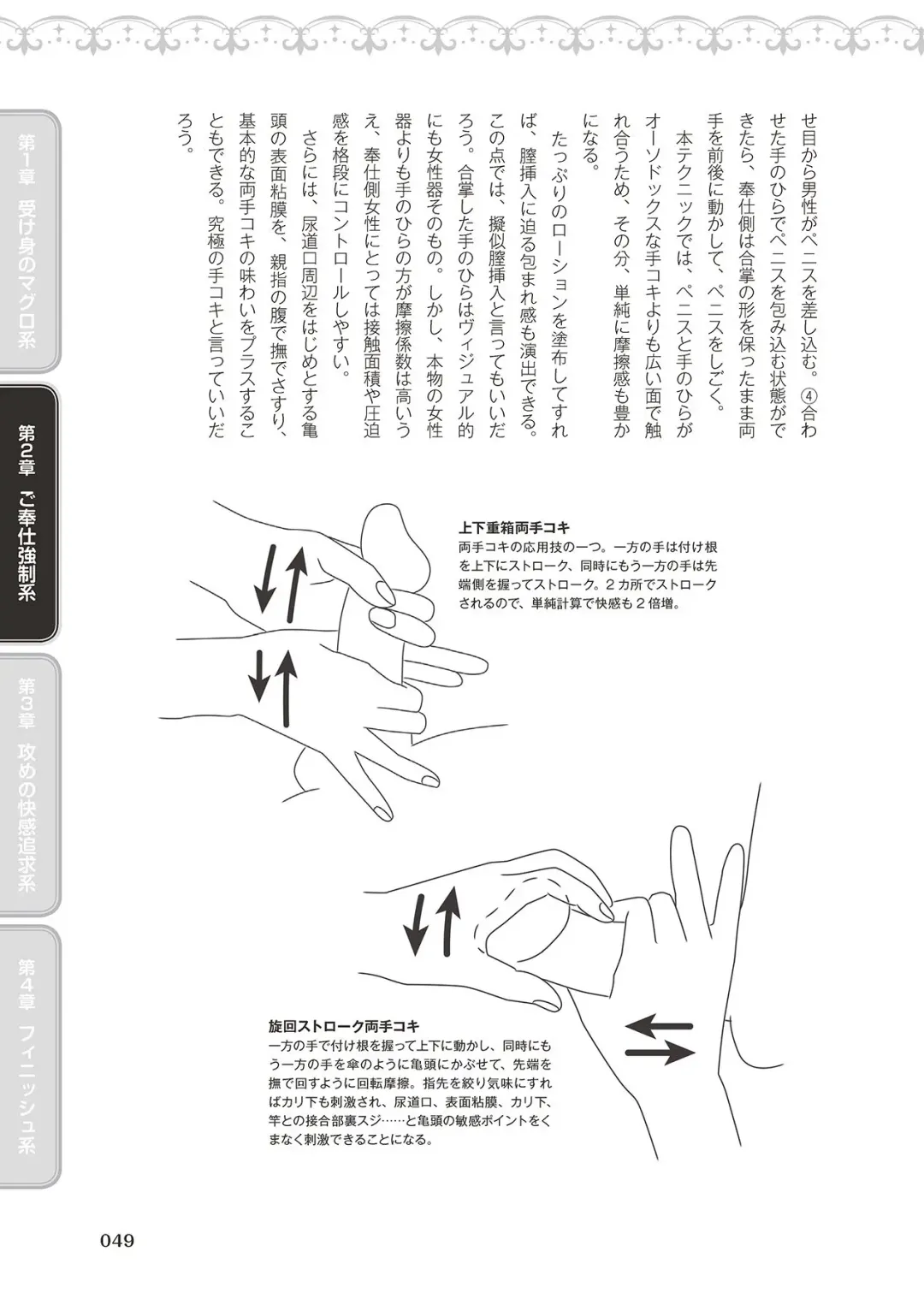 せ目から男性がペニスを差し込む。④合わせた手のひらでペニスを包み込む状態ができたら、奉仕側は合掌の形を保ったまま両手を前後に動かして、ペニスをしごく。
本テクニックでは、ペニスと手のひらがオーソドックスな手コキよりも広い面で触れ合うため、その分、単純に摩擦感も豊かになる。
たっぷりのローションを塗布してすれば、膣挿入に迫る包まれ感も演出できる。この点では、擬似膣挿入と言ってもいいだろう。合掌した手のひらはヴィジュアル的にも女性器そのもの。しかし、本物の女性器よりも手のひらの方が摩擦係数は高いうえ、奉仕側女性にとっては接触面積や圧迫感を格段にコントロールしやすい。
さらには、尿道口周辺をはじめとする亀頭の表面粘膜を、親指の腹で撫でさすり、基本的な両手コキの味わいをプラスすることもできる。究極の手コキと言っていいだろう。

上下重箱両手コキ
両手コキの応用技の一つ。一方の手は付け根を上下にストローク、同時にもう一方の手は先端側を握ってストローク。2カ所でストロークされるので、単純計算で快感も2倍増。

旋回ストローク両手コキ
一方の手で付け根を握って上下に動かし、同時にもう一方の手を傘のように亀頭にかぶせて、先端を撫で回すように回転摩擦。指先を絞り気味にすればカリ下も刺激され、尿道口、表面粘膜、カリ下、竿との接合部裏スジ……と亀頭の敏感ポイントをくまなく刺激できることになる。

第1章 受け身のマグロ系
第2章 ご奉仕強制系
第3章 攻めの快感追求系
第4章 フィニッシュ系

049