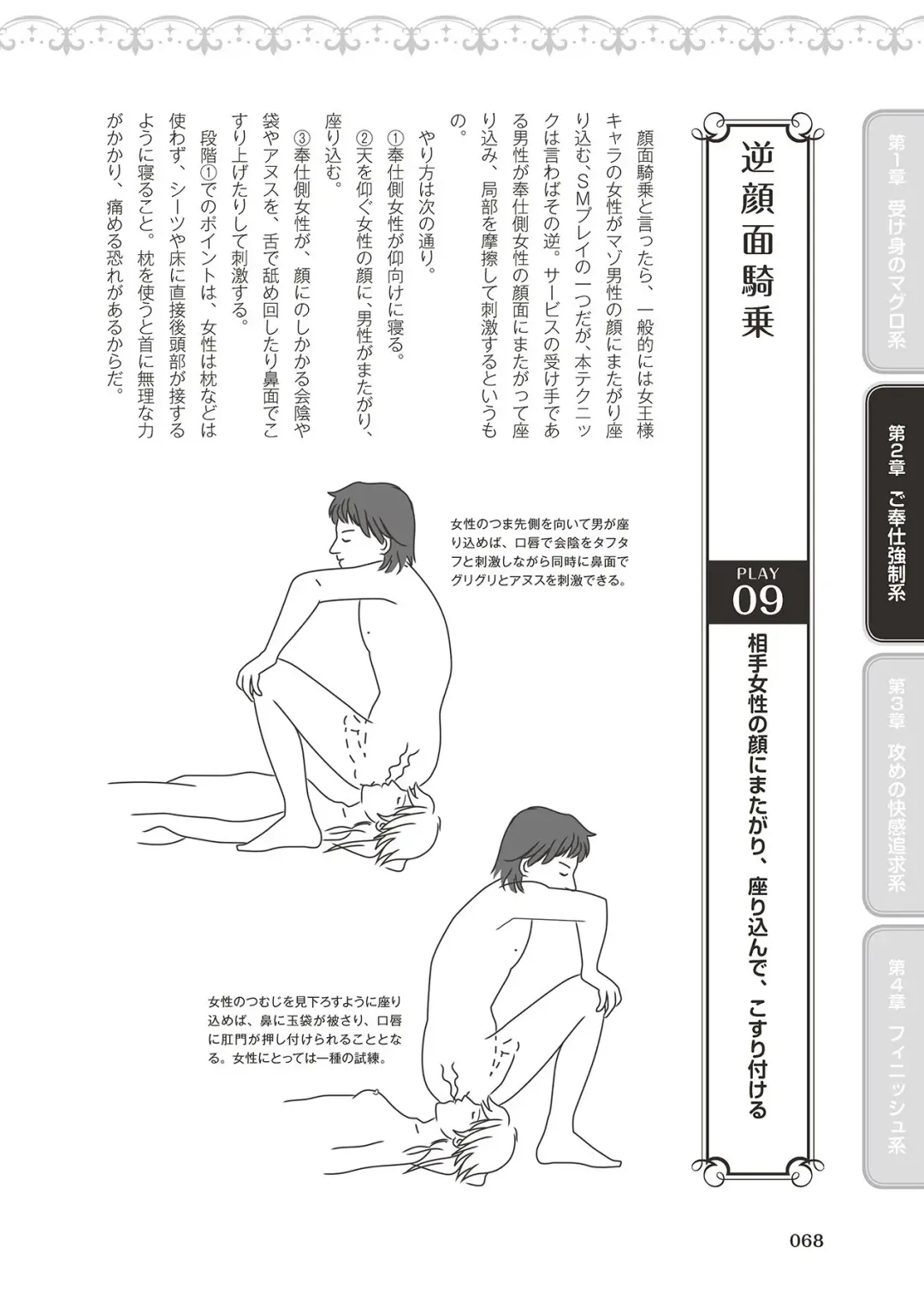 第1章 受け身のマグロ系

第2章 ご奉仕強制系

第3章 攻めの快感追求系

第4章 フィニッシュ系

逆顔面騎乗

PLAY 09

相手女性の顔にまたがり、座り込んで、こすり付ける

顔面騎乗と言ったら、一般的には女王様キャラの女性がマゾ男性の顔にまたがり座り込む、SMプレイの一つだが、本テクニックは言わばその逆。サービスの受け手である男性が奉仕側女性の顔面にまたがって座り込み、局部を摩擦して刺激するというもの。

やり方は次の通り。

①奉仕側女性が仰向けに寝る。

②天を仰ぐ女性の顔に、男性がまたがり、座り込む。

③奉仕側女性が、顔にのしかかる会陰や袋やアヌスを、舌で舐め回したり鼻面でこすり上げたりして刺激する。

段階①でのポイントは、女性は枕などは使わず、シーツや床に直接後頭部が接するように寝ること。枕を使うと首に無理な力がかかり、痛める恐れがあるからだ。

女性のつま先側を向いて男が座り込めば、口唇で会陰をタフタフと刺激しながら同時に鼻面でグリグリとアヌスを刺激できる。

女性のつむじを見下ろすように座り込めば、鼻に玉袋が被さり、口唇に肛門が押し付けられることとなる。女性にとっては一種の試練。

068