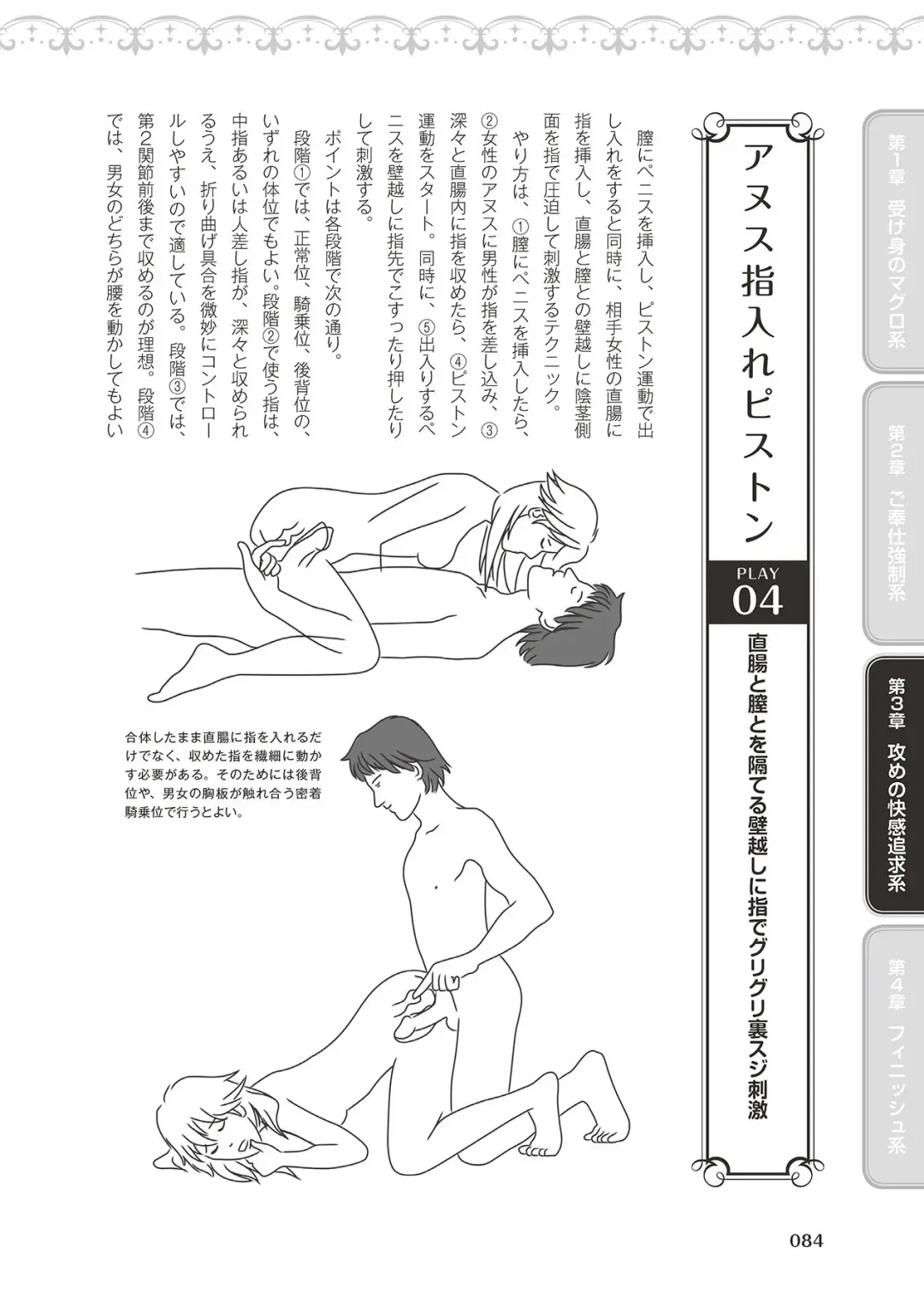 第1章 受け身のマグロ系

第2章 ご奉仕強制系

第3章 攻めの快感追求系

第4章 フィニッシュ系

アヌス指入れピストン

PLAY 04

直腸と膣とを隔てる壁越しに指でグリグリ裏スジ刺激

膣にペニスを挿入し、ピストン運動で出し入れをすると同時に、相手女性の直腸に指を挿入し、直腸と膣との壁越しに陰茎側面を指で圧迫して刺激するテクニック。

やり方は、①膣にペニスを挿入したら、②女性のアヌスに男性が指を差し込み、③深々と直腸内に指を収めたら、④ピストン運動をスタート。同時に、⑤出入りするペニスを壁越しに指先でこすったり押したりして刺激する。

ポイントは各段階で次の通り。

段階①では、正常位、騎乗位、後背位の、いずれの体位でもよい。段階②で使う指は、中指あるいは人差し指が、深々と収められるうえ、折り曲げ具合を微妙にコントロールしやすいので適している。段階③では、第2関節前後まで収めるのが理想。段階④では、男女のどちらが腰を動かしてもよい

合体したまま直腸に指を入れるだけでなく、収めた指を繊細に動かす必要がある。そのためには後背位や、男女の胸板が触れ合う密着騎乗位で行うとよい。

084