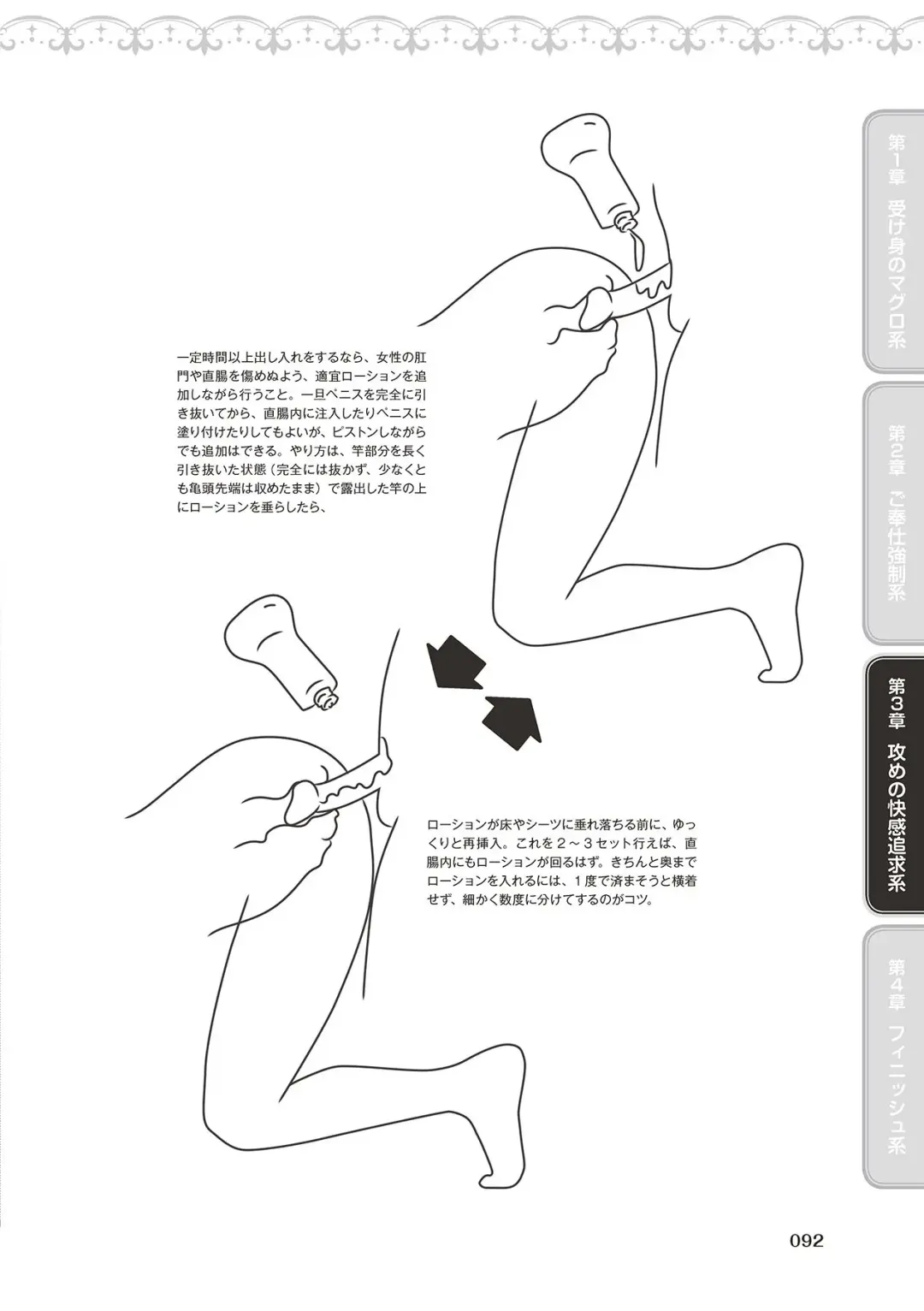 一定時間以上出し入れをするなら、女性の肛門や直腸を傷めぬよう、適宜ローションを追加しながら行うこと。一旦ペニスを完全に引き抜いてから、直腸内に注入したりペニスに塗り付けたりしてもよいが、ピストンしながらでも追加はできる。やり方は、竿部分を長く引き抜いた状態（完全には抜かず、少なくとも亀頭先端は収めたまま）で露出した竿の上にローションを垂らしたら、

ローションが床やシーツに垂れ落ちる前に、ゆっくりと再挿入。これを２～３セット行えば、直腸内にもローションが回るはず。きちんと奥までローションを入れるには、１度で済まそうと横着せず、細かく数度に分けてするのがコツ。

第1章 受け身のマグロ系

第2章 ご奉仕強制系

第3章 攻めの快感追求系

第4章 フィニッシュ系

092