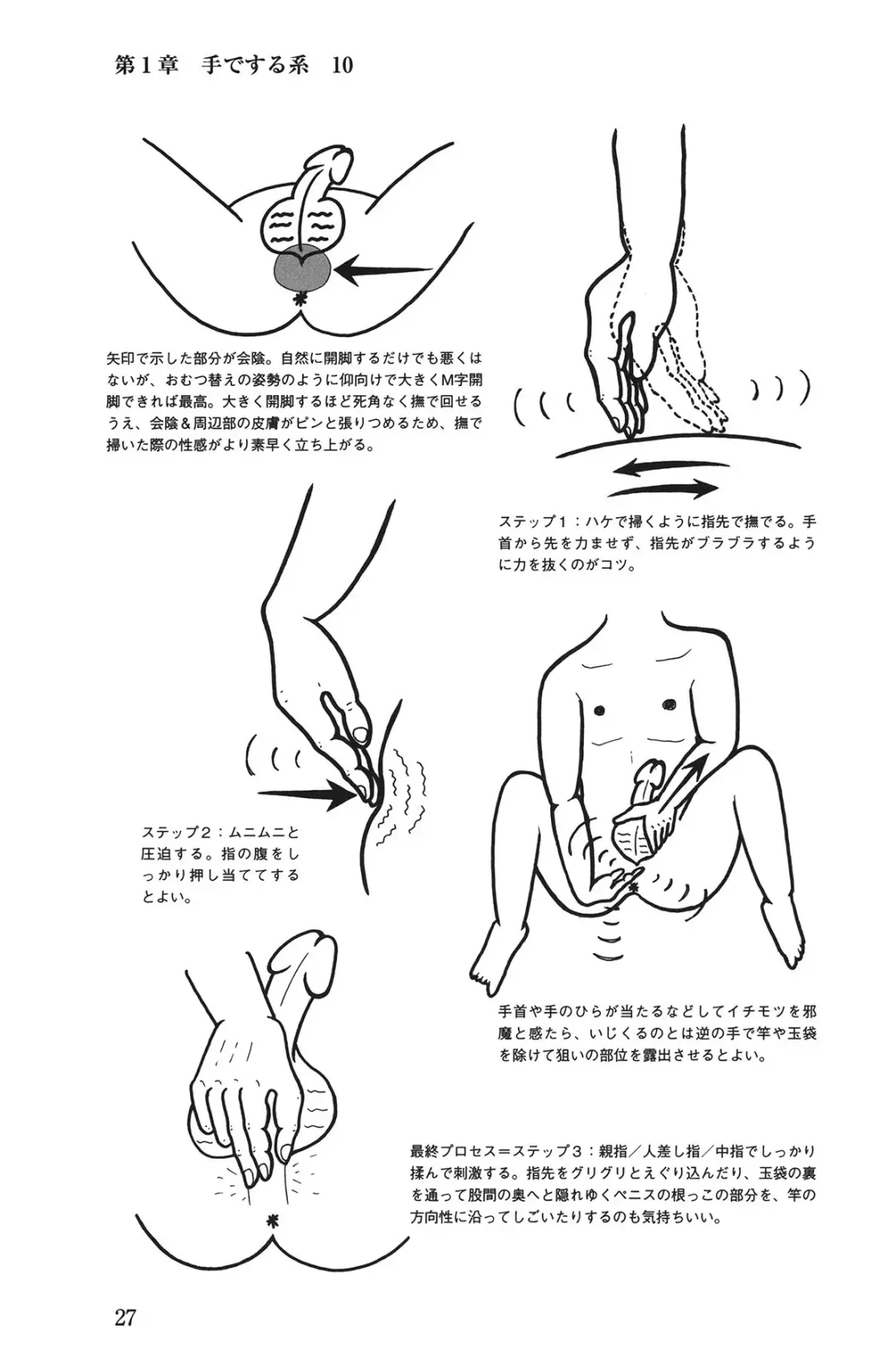 第1章　手でする系　10

矢印で示した部分が会陰。自然に開脚するだけでも悪くはないが、おむつ替えの姿勢のように仰向けで大きくM字開脚できれば最高。大きく開脚するほど死角なく撫で回せるうえ、会陰&周辺部の皮膚がピンと張りつめるため、撫で掃いた際の性感がより素早く立ち上がる。

ステップ1：ハケで掃くように指先で撫でる。手首から先を力ませず、指先がブラブラするように力を抜くのがコツ。

ステップ2：ムニムニと圧迫する。指の腹をしっかり押し当ててするとよい。

手首や手のひらが当たるなどしてイチモツを邪魔と感たら、いじくるのとは逆の手で竿や玉袋を除けて狙いの部位を露出させるとよい。

最終プロセス＝ステップ3：親指／人差し指／中指でしっかり揉んで刺激する。指先をグリグリとえぐり込んだり、玉袋の裏を通って股間の奥へと隠れゆくペニスの根っこの部分を、竿の方向性に沿ってしごいたりするのも気持ちいい。

27