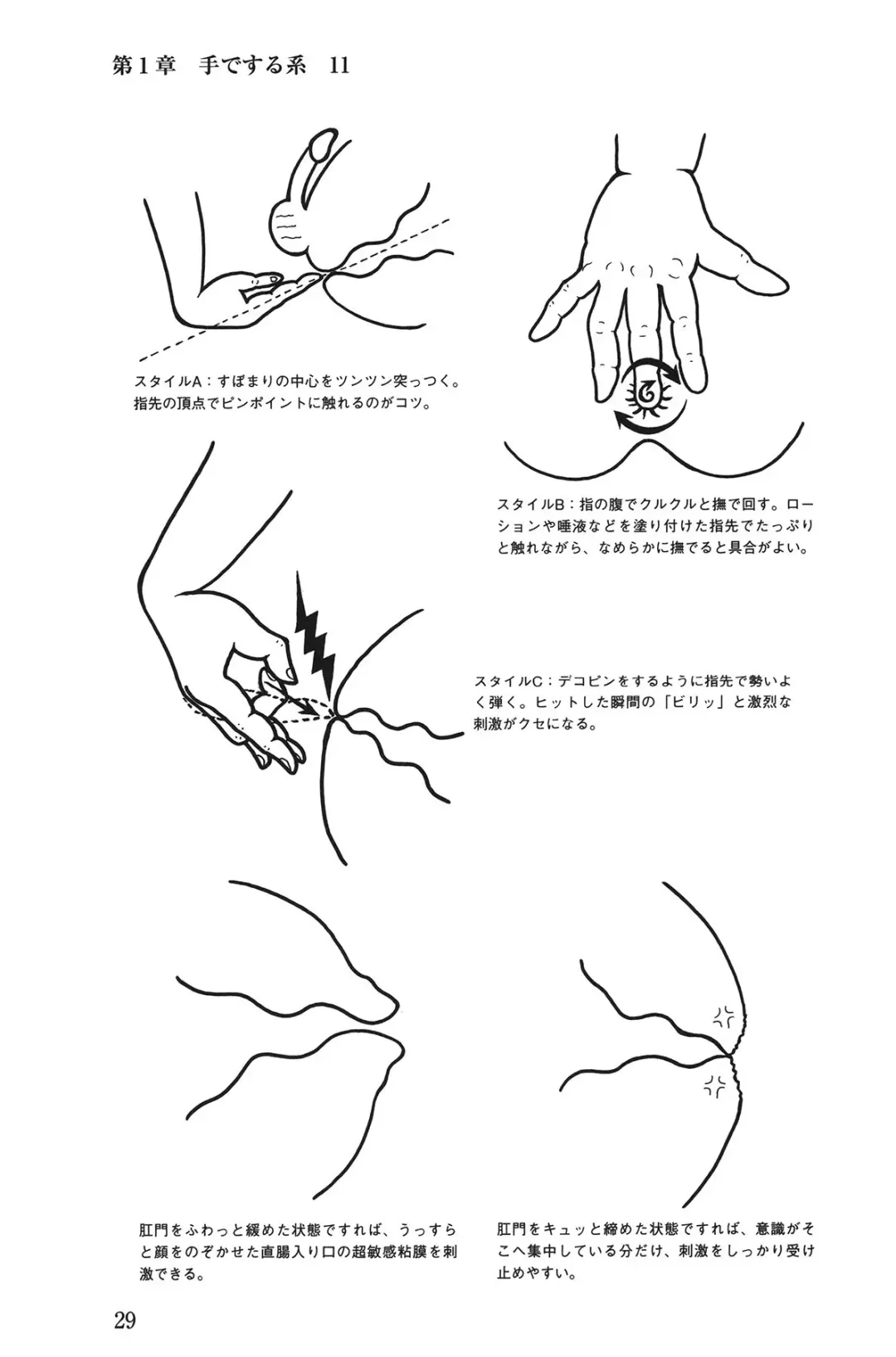 第1章　手でする系　11

スタイルA：すぼまりの中心をツンツン突っつく。指先の頂点でピンポイントに触れるのがコツ。

スタイルB：指の腹でクルクルと撫で回す。ローションや唾液などを塗り付けた指先でたっぷりと触れながら、なめらかに撫でると具合がよい。

スタイルC：デコピンをするように指先で勢いよく弾く。ヒットした瞬間の「ビリッ」と激烈な刺激がクセになる。

肛門をふわっと緩めた状態ですれば、うっすらと顔をのぞかせた直腸入り口の超敏感粘膜を刺激できる。

肛門をキュッと締めた状態ですれば、意識がそこへ集中している分だけ、刺激をしっかり受け止めやすい。

29