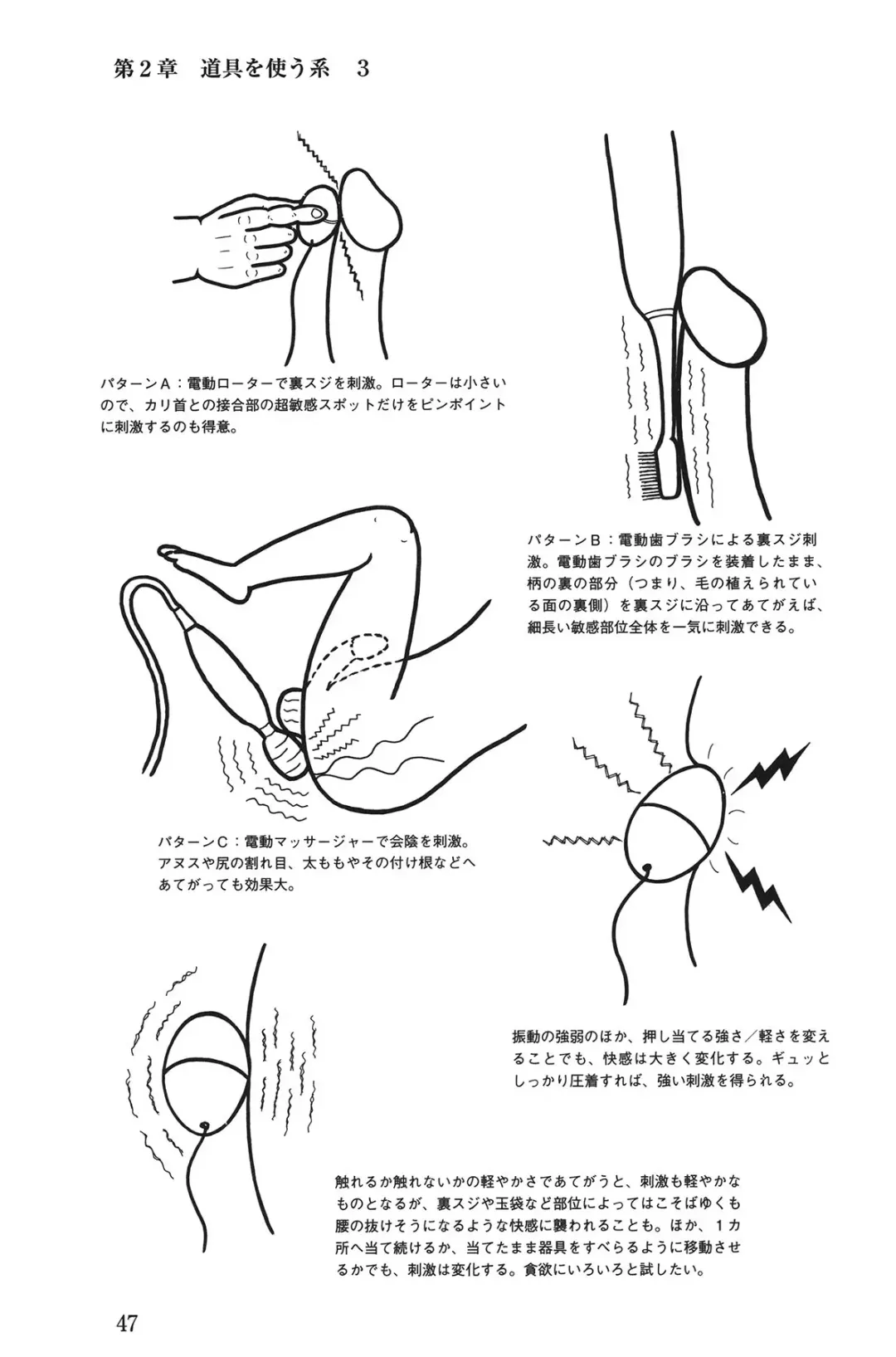 第2章　道具を使う系　3

パターンA：電動ローターで裏スジを刺激。ローターは小さいので、カリ首との接合部の超敏感スポットだけをピンポイントに刺激するのも得意。

パターンB：電動歯ブラシによる裏スジ刺激。電動歯ブラシのブラシを装着したまま、柄の裏の部分（つまり、毛の植えられている面の裏側）を裏スジに沿ってあてがえば、細長い敏感部位全体を一気に刺激できる。

パターンC：電動マッサージャーで会陰を刺激。アヌスや尻の割れ目、太ももやその付け根などへあてがっても効果大。

振動の強弱のほか、押し当てる強さ／軽さを変えることでも、快感は大きく変化する。ギュッとしっかり圧着すれば、強い刺激を得られる。

触れるか触れないかの軽やかさであてがうと、刺激も軽やかなものとなるが、裏スジや玉袋など部位によってはこそばゆくも腰の抜けそうになるような快感に襲われることも。ほか、1カ所へ当て続けるか、当てたまま器具をすべらるように移動させるかでも、刺激は変化する。貪欲にいろいろと試したい。

47