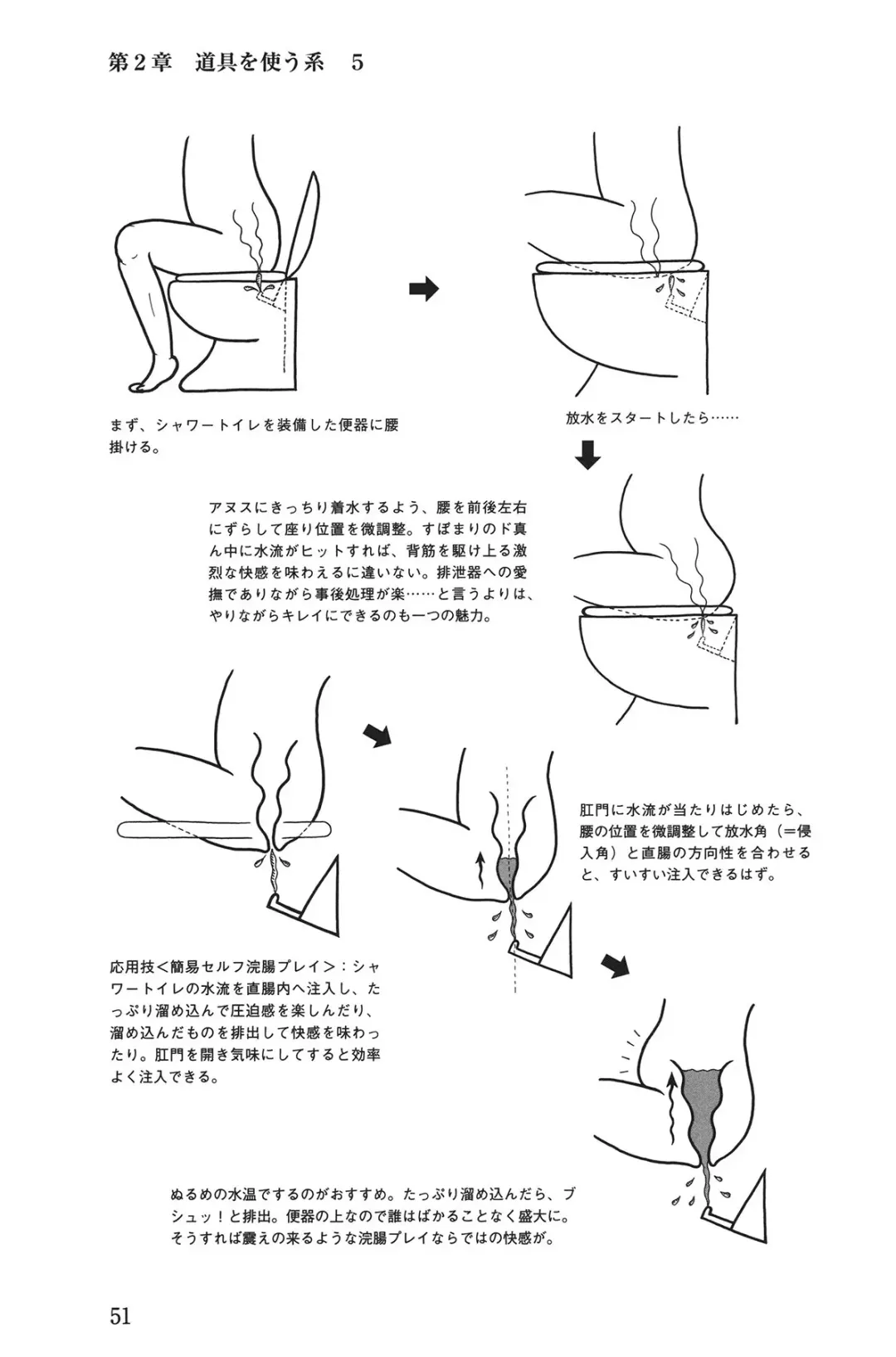 第2章　道具を使う系　5

まず、シャワートイレを装備した便器に腰掛ける。

放水をスタートしたら……

アヌスにきっちり着水するよう、腰を前後左右にずらして座り位置を微調整。すぼまりのド真ん中に水流がヒットすれば、背筋を駆け上る激烈な快感を味わえるに違いない。排泄器への愛撫でありながら事後処理が楽……と言うよりは、やりながらキレイにできるのも一つの魅力。

肛門に水流が当たりはじめたら、腰の位置を微調整して放水角（＝侵入角）と直腸の方向性を合わせると、すいすい注入できるはず。

応用技＜簡易セルフ浣腸プレイ＞：シャワートイレの水流を直腸内へ注入し、たっぷり溜め込んで圧迫感を楽しんだり、溜め込んだものを排出して快感を味わったり。肛門を開き気味にしてすると効率よく注入できる。

ぬるめの水温でするのがおすすめ。たっぷり溜め込んだら、ブシュッ！と排出。便器の上なので誰はばかることなく盛大に。そうすれば震えの来るような浣腸プレイならではの快感が。

51