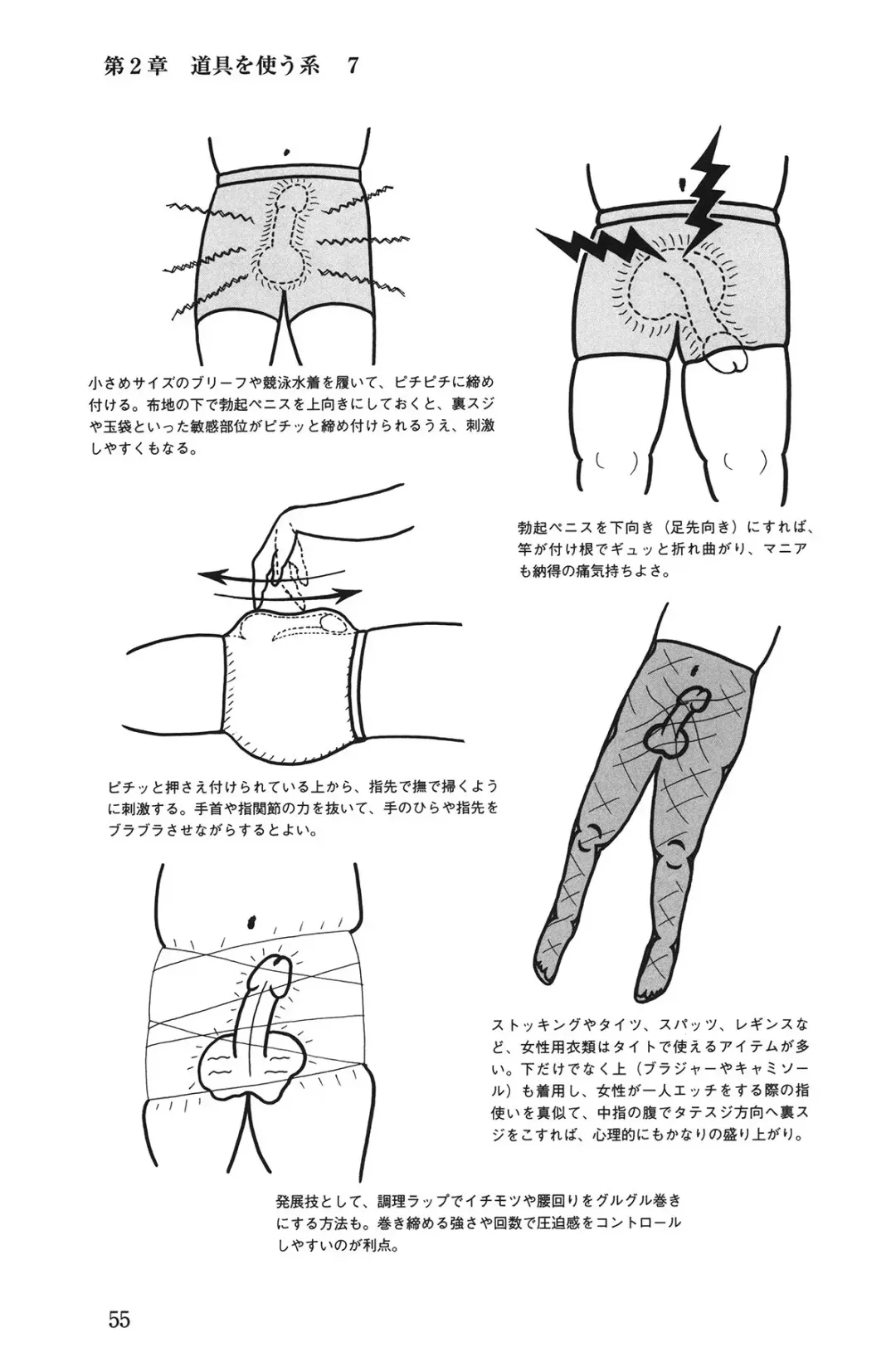 第2章　道具を使う系　7

小さめサイズのブリーフや競泳水着を履いて、ピチピチに締め付ける。布地の下で勃起ペニスを上向きにしておくと、裏スジや玉袋といった敏感部位がピチッと締め付けられるうえ、刺激しやすくもなる。

勃起ペニスを下向き（足先向き）にすれば、竿が付け根でギュッと折れ曲がり、マニアも納得の痛気持ちよさ。

ピチッと押さえ付けられている上から、指先で撫で掃くように刺激する。手首や指関節の力を抜いて、手のひらや指先をブラブラさせながらするとよい。

ストッキングやタイツ、スパッツ、レギンスなど、女性用衣類はタイトで使えるアイテムが多い。下だけでなく上（ブラジャーやキャミソール）も着用し、女性が一人エッチをする際の指使いを真似て、中指の腹でタテスジ方向へ裏スジをこすれば、心理的にもかなりの盛り上がり。

発展技として、調理ラップでイチモツや腰回りをグルグル巻きにする方法も。巻き締める強さや回数で圧迫感をコントロールしやすいのが利点。

55