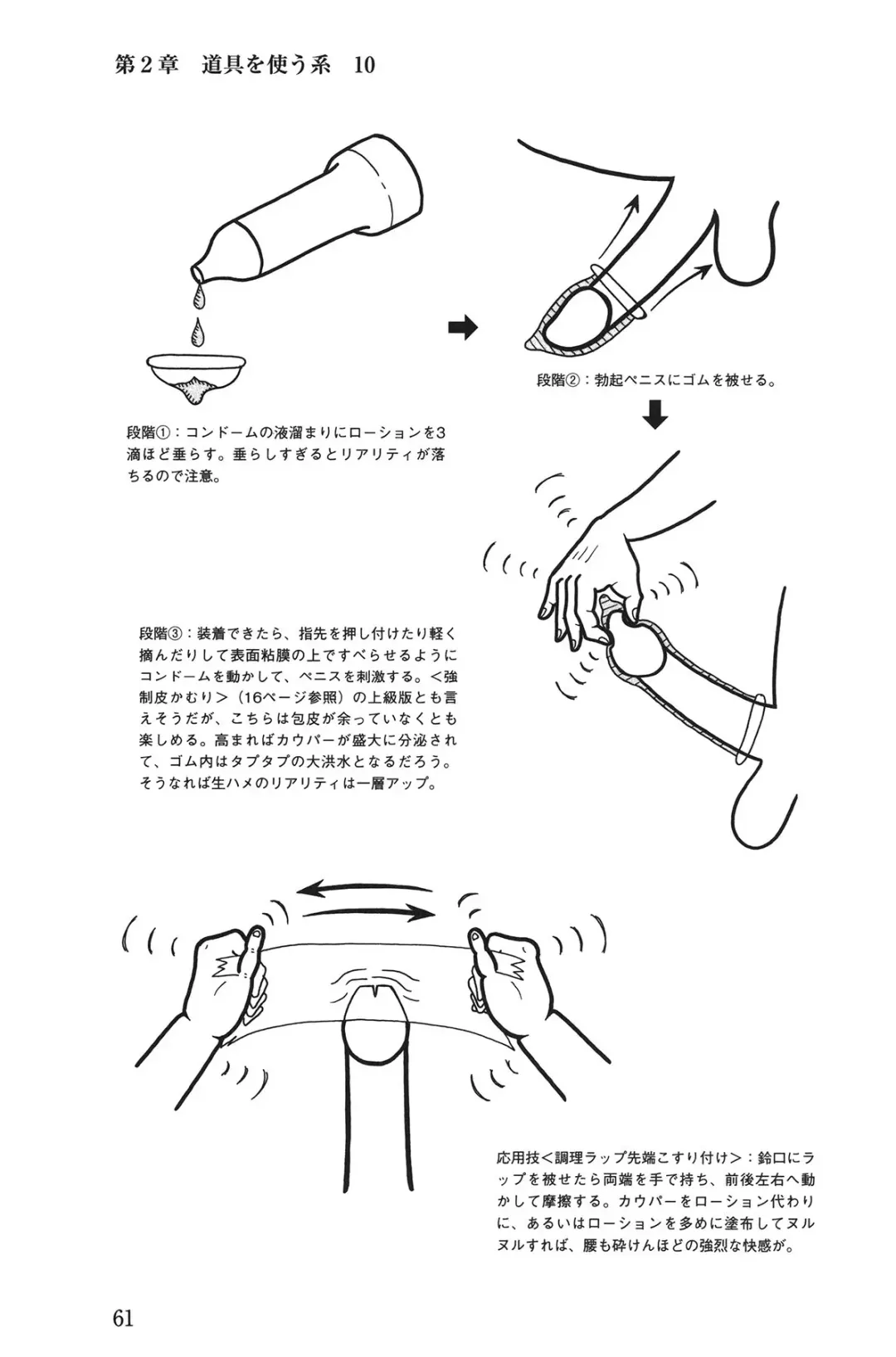 第2章　道具を使う系　10

段階①：コンドームの液溜まりにローションを3滴ほど垂らす。垂らしすぎるとリアリティが落ちるので注意。

段階②：勃起ペニスにゴムを被せる。

段階③：装着できたら、指先を押し付けたり軽く摘んだりして表面粘膜の上ですべらせるようにコンドームを動かして、ペニスを刺激する。<強制皮かむり>（16ページ参照）の上級版とも言えそうだが、こちらは包皮が余っていなくとも楽しめる。高まればカウパーが盛大に分泌されて、ゴム内はタプタプの大洪水となるだろう。そうなれば生ハメのリアリティは一層アップ。

応用技<調理ラップ先端こすり付け>：鈴口にラップを被せたら両端を手で持ち、前後左右へ動かして摩擦する。カウパーをローション代わりに、あるいはローションを多めに塗布してヌルヌルすれば、腰も砕けんほどの強烈な快感が。

61