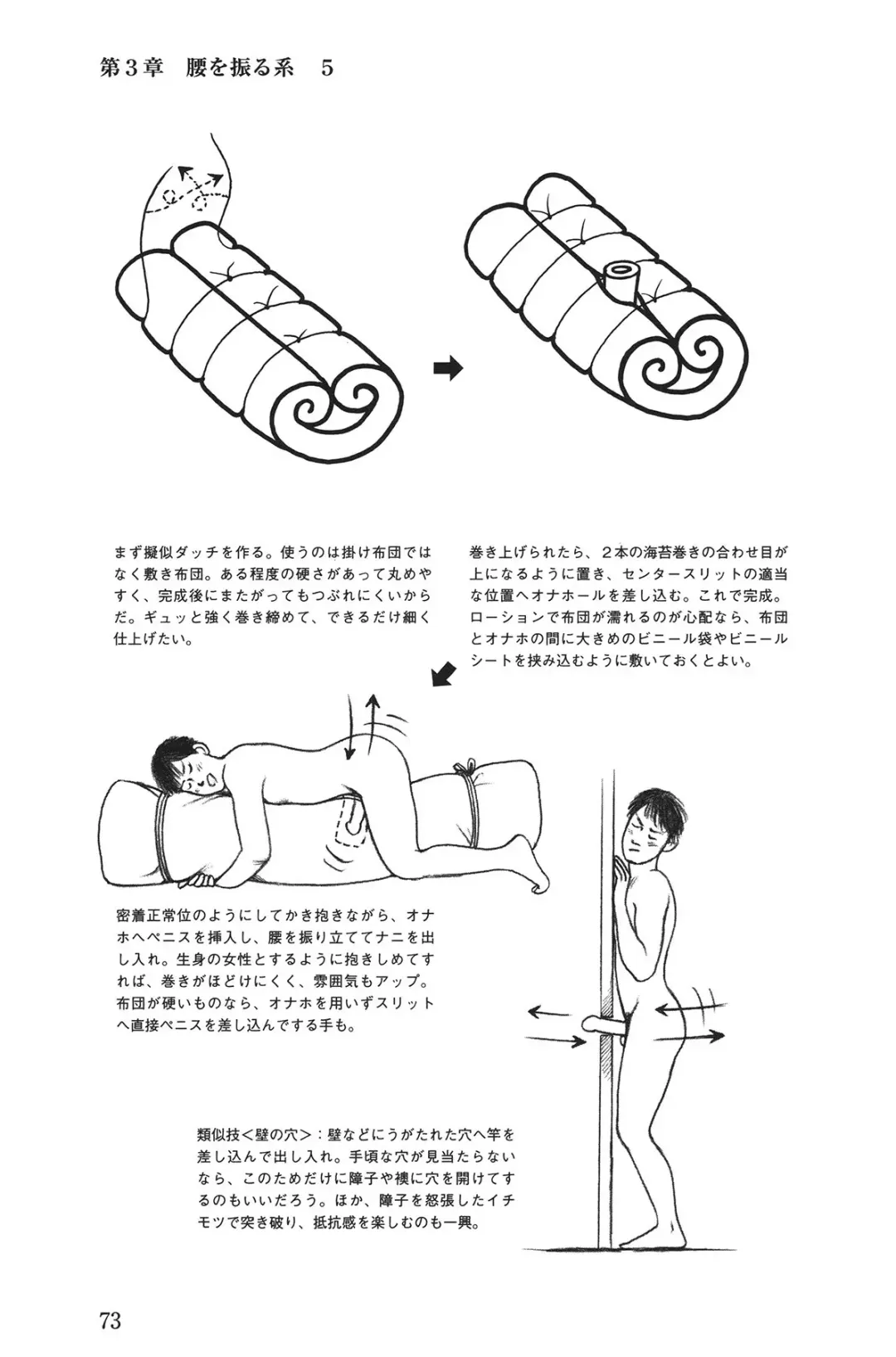 第3章　腰を振る系　5

まず擬似ダッチを作る。使うのは掛け布団ではなく敷き布団。ある程度の硬さがあって丸めやすく、完成後にまたがってもつぶれにくいからだ。ギュッと強く巻き締めて、できるだけ細く仕上げたい。

巻き上げられたら、２本の海苔巻きの合わせ目が上になるように置き、センタースリットの適当な位置へオナホールを差し込む。これで完成。ローションで布団が濡れるのが心配なら、布団とオナホの間に大きめのビニール袋やビニールシートを挟み込むように敷いておくとよい。

密着正常位のようにしてかき抱きながら、オナホへペニスを挿入し、腰を振り立ててナニを出し入れ。生身の女性とするように抱きしめてすれば、巻きがほどけにくく、雰囲気もアップ。布団が硬いものなら、オナホを用いずスリットへ直接ペニスを差し込んでする手も。

類似技＜壁の穴＞：壁などにうがたれた穴へ竿を差し込んで出し入れ。手頃な穴が見当たらないなら、このためだけに障子や襖に穴を開けてするのもいいだろう。ほか、障子を怒張したイチモツで突き破り、抵抗感を楽しむのも一興。

73