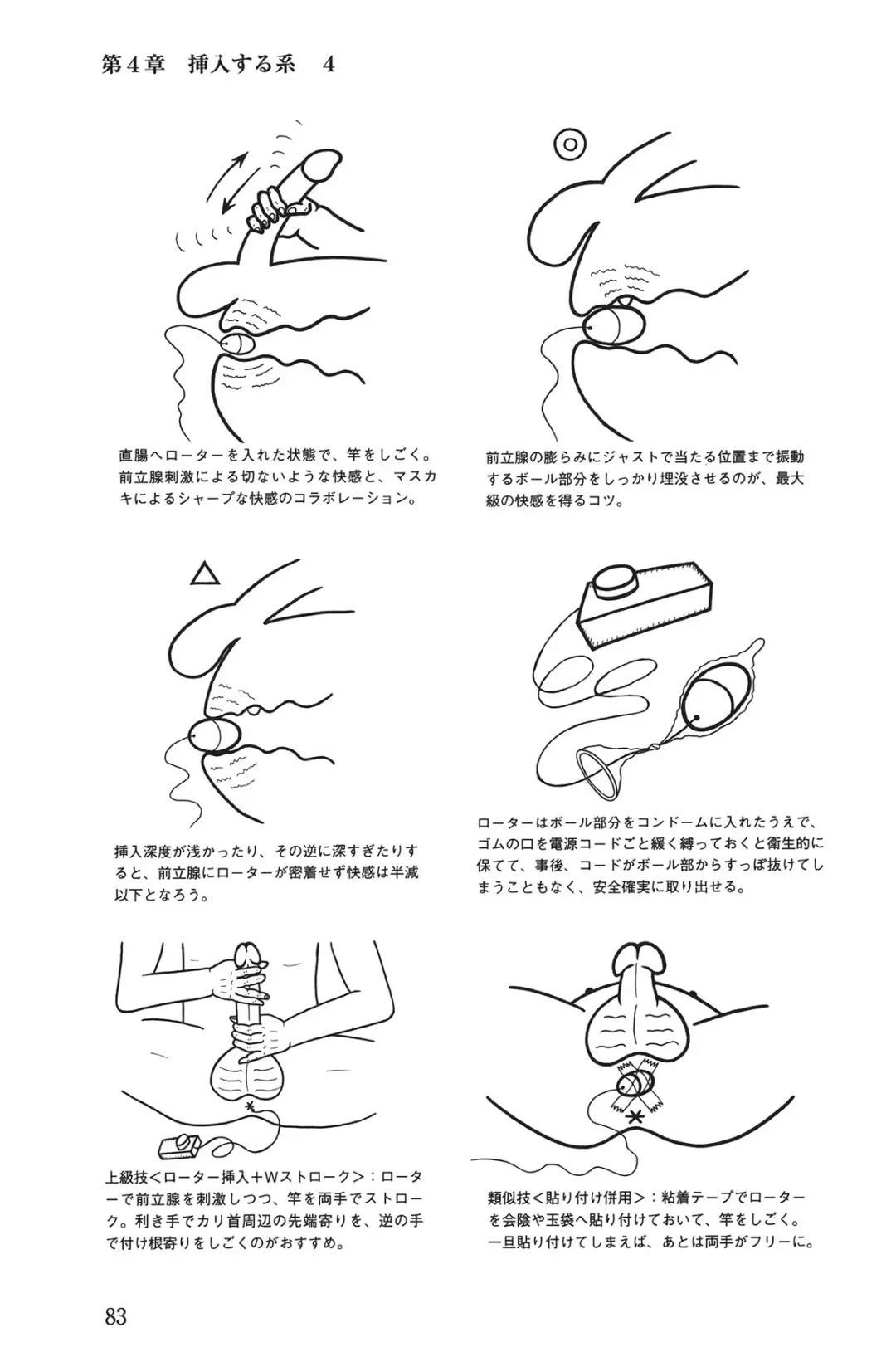 第4章　挿入する系　4

直腸へローターを入れた状態で、竿をしごく。前立腺刺激による切ないような快感と、マスカキによるシャープな快感のコラボレーション。

◎

前立腺の膨らみにジャストで当たる位置まで振動するボール部分をしっかり埋没させるのが、最大級の快感を得るコツ。

△

挿入深度が浅かったり、その逆に深すぎたりすると、前立腺にローターが密着せず快感は半減以下となろう。

ローターはボール部分をコンドームに入れたうえで、ゴムの口を電源コードごと緩く縛っておくと衛生的に保てて、事後、コードがボール部からすっぽ抜けてしまうこともなく、安全確実に取り出せる。

上級技＜ローター挿入＋Wストローク＞：ローターで前立腺を刺激しつつ、竿を両手でストローク。利き手でカリ首周辺の先端寄りを、逆の手で付け根寄りをしごくのがおすすめ。

類似技＜貼り付け併用＞：粘着テープでローターを会陰や玉袋へ貼り付けておいて、竿をしごく。一旦貼り付けてしまえば、あとは両手がフリーに。

83