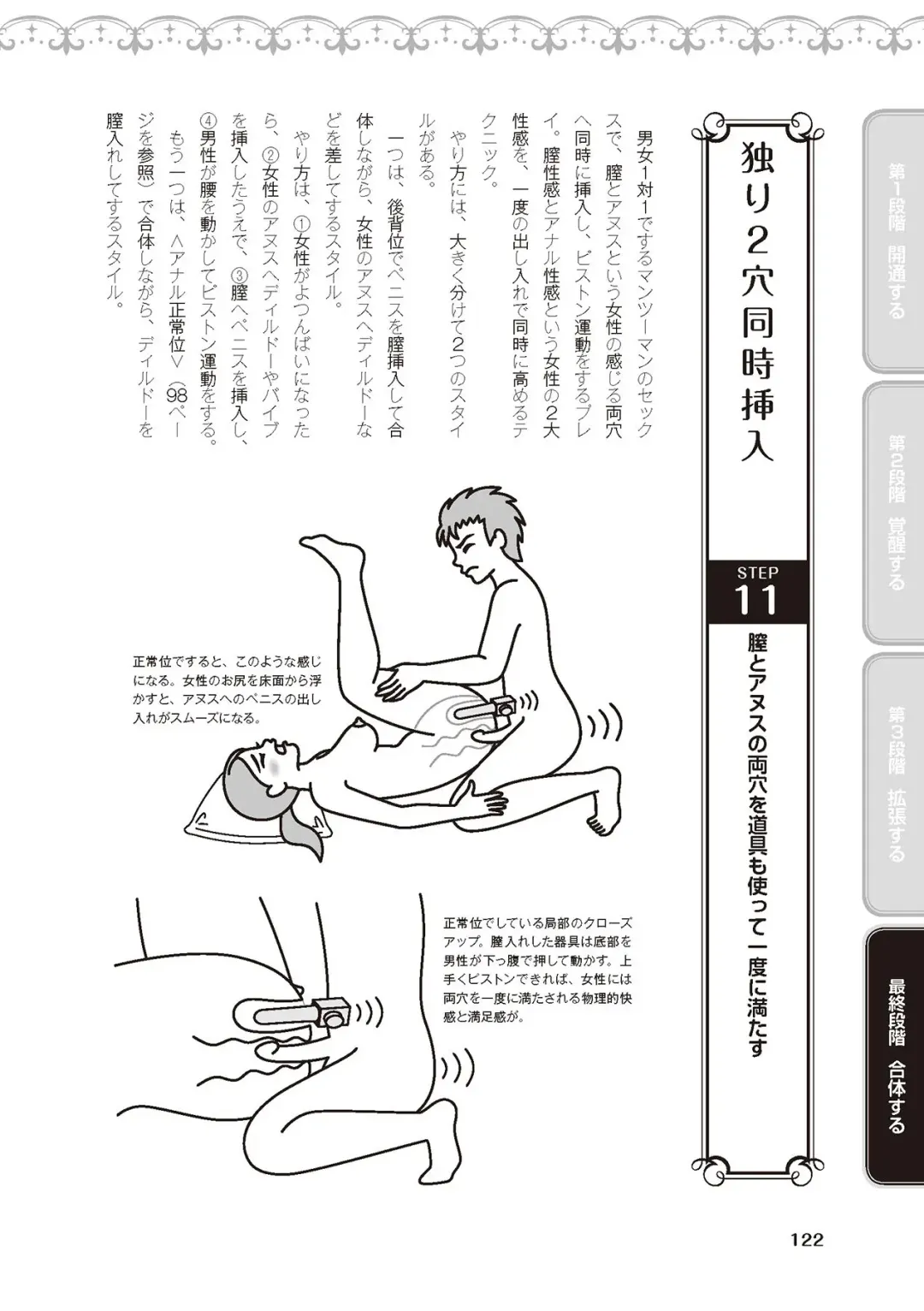 第1段階　開通する

第2段階　覚醒する

第3段階　拡張する

最終段階　合体する

独り2穴同時挿入

STEP
11

膣とアヌスの両穴を道具も使って一度に満たす

男女1対1でするマンツーマンのセックスで、膣とアヌスという女性の感じる両穴へ同時に挿入し、ピストン運動をするプレイ。膣性感とアナル性感という女性の2大性感を、一度の出し入れで同時に高めるテクニック。

やり方には、大きく分けて2つのスタイルがある。

一つは、後背位でペニスを膣挿入して合体しながら、女性のアヌスへディルドーなどを差してするスタイル。

やり方は、①女性がよつんばいになったら、②女性のアヌスへディルドーやバイブを挿入したうえで、③膣へペニスを挿入し、④男性が腰を動かしてピストン運動をする。

もう一つは、＜アナル正常位＞（98ページを参照）で合体しながら、ディルドーを膣入れしてするスタイル。

正常位ですると、このような感じになる。女性のお尻を床面から浮かすと、アヌスへのペニスの出し入れがスムーズになる。

正常位でしている局部のクローズアップ。膣入れした器具は底部を男性が下っ腹で押して動かす。上手くピストンできれば、女性には両穴を一度に満たされる物理的快感と満足感が。

122