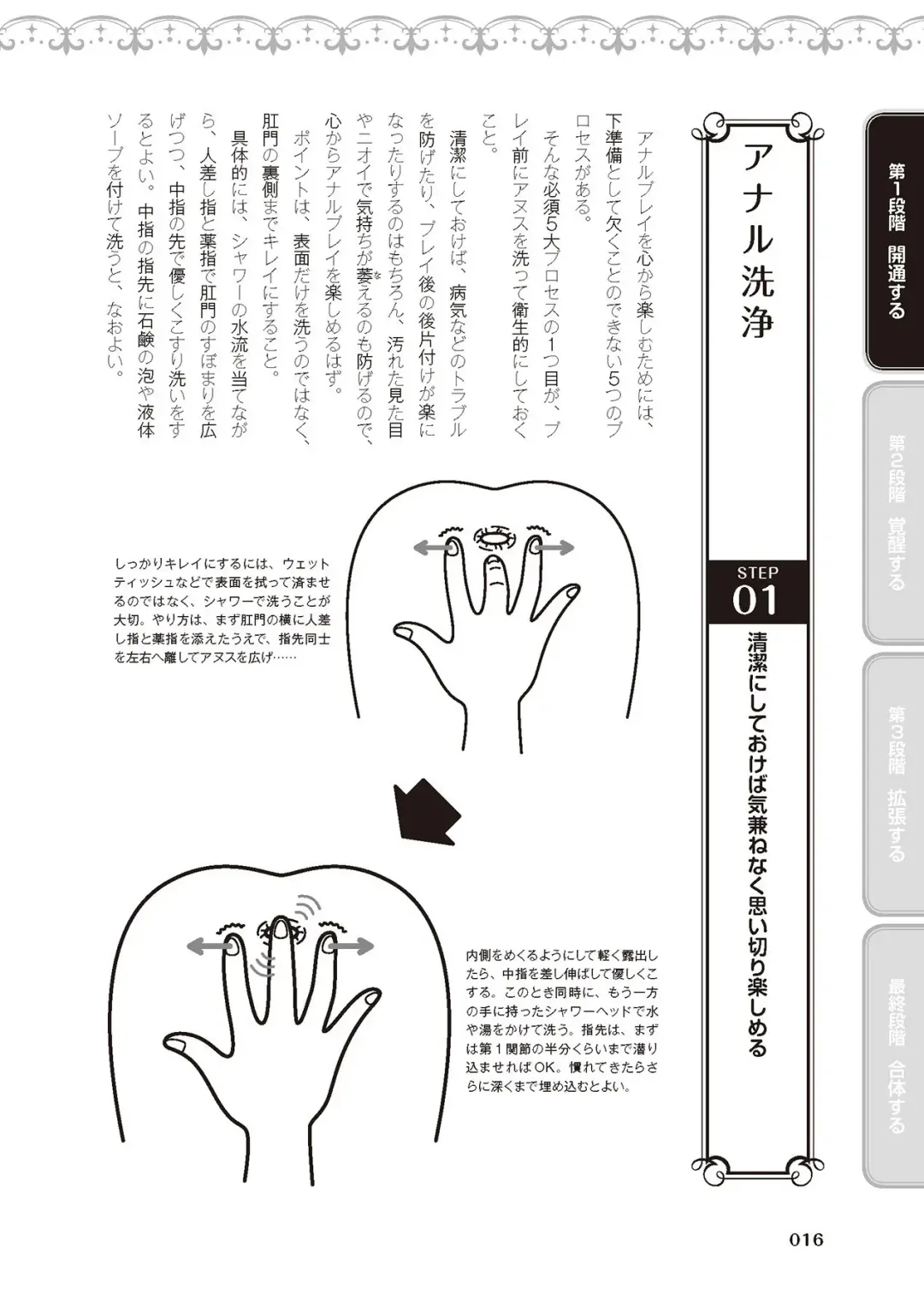 第1段階 開通する

第2段階 覚醒する

第3段階 拡張する

最終段階 合体する

アナル洗浄

STEP 01

清潔にしておけば気兼ねなく思い切り楽しめる

アナルプレイを心から楽しむためには、下準備として欠くことのできない5つのプロセスがある。
そんな必須5大プロセスの1つ目が、プレイ前にアヌスを洗って衛生的にしておくこと。
清潔にしておけば、病気などのトラブルを防げたり、プレイ後の後片付けが楽になったりするのはもちろん、汚れた見た目やニオイで気持ちが萎えるのも防げるので、心からアナルプレイを楽しめるはず。
ポイントは、表面だけを洗うのではなく、肛門の裏側までキレイにすること。
具体的には、シャワーの水流を当てながら、人差し指と薬指で肛門のすぼまりを広げつつ、中指の先で優しくこすり洗いをするとよい。中指の指先に石鹸の泡や液体ソープを付けて洗うと、なおよい。

しっかりキレイにするには、ウェットティッシュなどで表面を拭って済ませるのではなく、シャワーで洗うことが大切。やり方は、まず肛門の横に人差し指と薬指を添えたうえで、指先同士を左右へ離してアヌスを広げ……

内側をめくるようにして軽く露出したら、中指を差し伸ばして優しくこする。このとき同時に、もう一方の手に持ったシャワーヘッドで水や湯をかけて洗う。指先は、まずは第1関節の半分くらいまで潜り込ませればOK。慣れてきたらさらに深くまで埋め込むとよい。

016