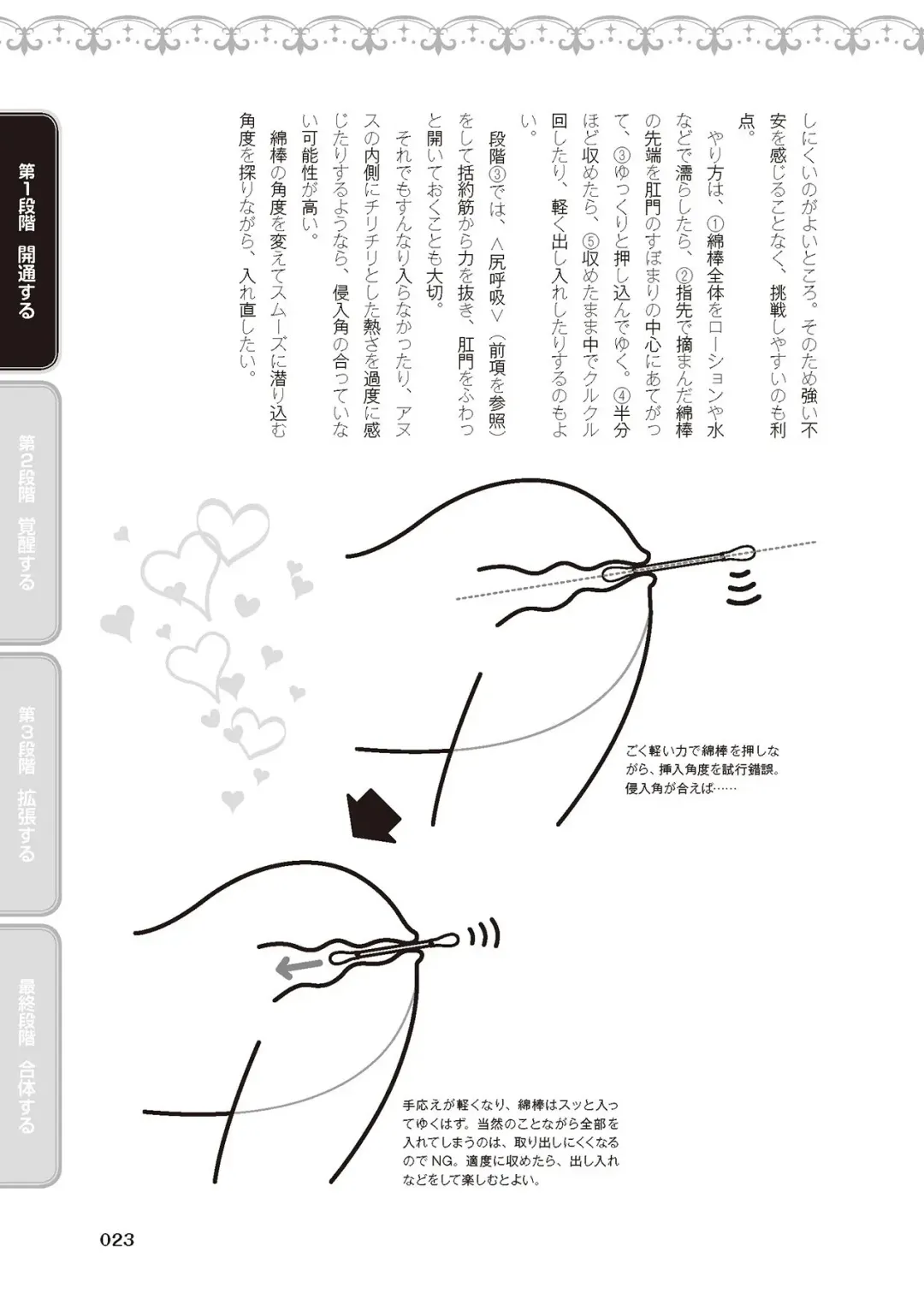 第1段階 開通する

第2段階 覚醒する

第3段階 拡張する

最終段階 合体する

しにくいのがよいところ。そのため強い不安を感じることなく、挑戦しやすいのも利点。

やり方は、①綿棒全体をローションや水などで濡らしたら、②指先で摘まんだ綿棒の先端を肛門のすぼまりの中心にあてがって、③ゆっくりと押し込んでゆく。④半分ほど収めたら、⑤収めたまま中でクルクル回したり、軽く出し入れしたりするのもよい。

段階③では、〈尻呼吸〉（前項を参照）をして括約筋から力を抜き、肛門をふわっと開いておくことも大切。

それでもすんなり入らなかったり、アヌスの内側にチリチリとした熱さを過度に感じたりするようなら、侵入角の合っていない可能性が高い。

綿棒の角度を変えてスムーズに潜り込む角度を探りながら、入れ直したい。

ごく軽い力で綿棒を押しながら、挿入角度を試行錯誤。侵入角が合えば……

手応えが軽くなり、綿棒はスッと入ってゆくはず。当然のことながら全部を入れてしまうのは、取り出しにくくなるのでNG。適度に収めたら、出し入れなどをして楽しむとよい。

023