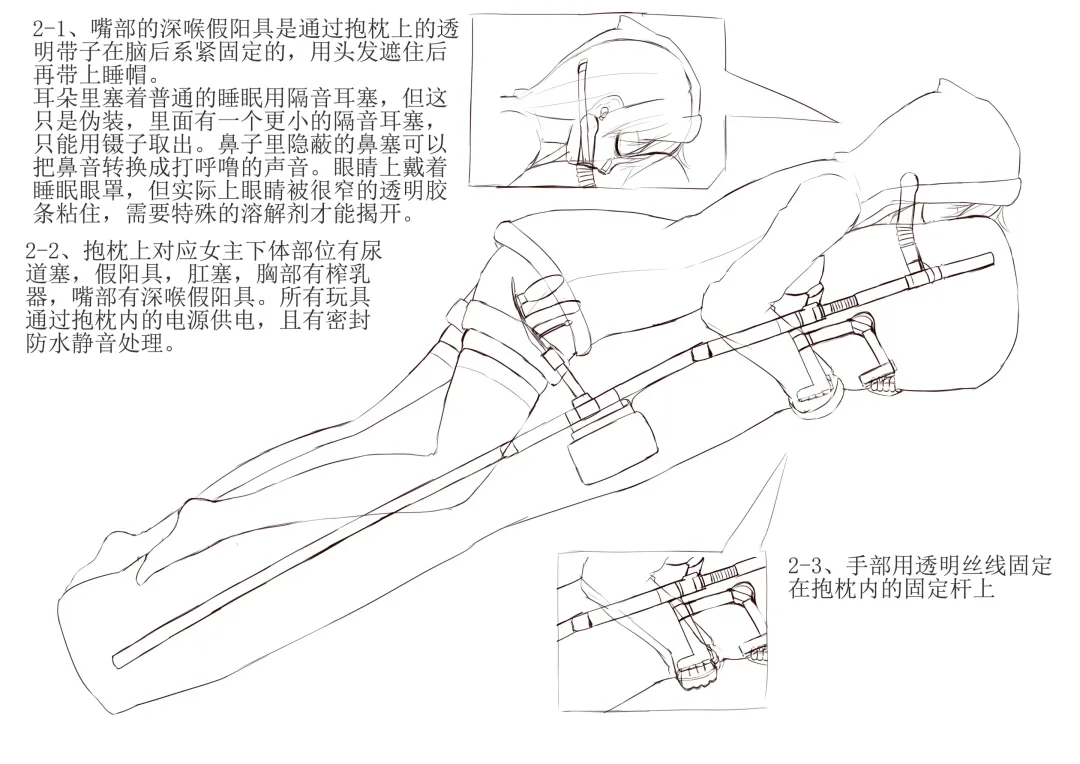 2-1、嘴部的深喉假阳具是通过抱枕上的透明带子在脑后系紧固定的，用头发遮住后再带上睡帽。
耳朵里塞着普通的睡眠用隔音耳塞，但这只是伪装，里面有一个更小的隔音耳塞，只能用镊子取出。鼻子里隐蔽的鼻塞可以把鼻音转换成打呼噜的声音。眼睛上戴着睡眠眼罩，但实际上眼睛被很窄的透明胶条粘住，需要特殊的溶解剂才能揭开。

2-2、抱枕上对应女主下体部位有尿道塞，假阳具，肛塞，胸部有榨乳器，嘴部有深喉假阳具。所有玩具通过抱枕内的电源供电，且有密封防水静音处理。

2-3、手部用透明丝线固定在抱枕内的固定杆上