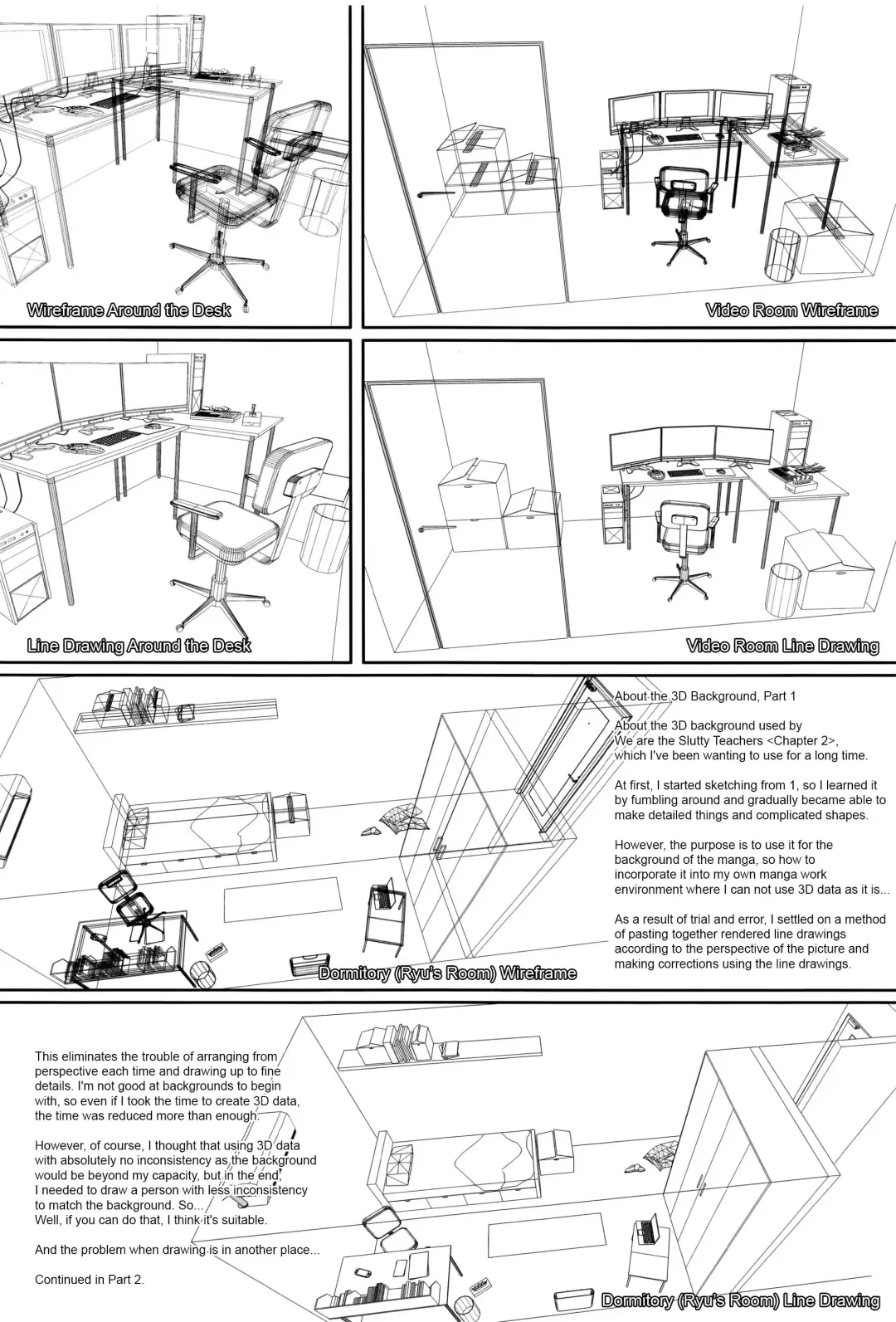 Wireframe Around the Desk

Video Room Wireframe

Line Drawing Around the Desk

Video Room Line Drawing

About the 3D Background, Part 1

About the 3D background used by We are the Slutty Teachers <Chapter 2>, which I've been wanting to use for a long time.

At first, I started sketching from 1, so I learned it by fumbling around and gradually became able to make detailed things and complicated shapes.

However, the purpose is to use it for the background of the manga, so how to incorporate it into my own manga work environment where I can not use 3D data as it is...

As a result of trial and error, I settled on a method of pasting together rendered line drawings according to the perspective of the picture and making corrections using the line drawings.

Dormitory (Ryu's Room) Wireframe

This eliminates the trouble of arranging from perspective each time and drawing up to fine details. I'm not good at backgrounds to begin with, so even if I took the time to create 3D data, the time was reduced more than enough.

However, of course, I thought that using 3D data with absolutely no inconsistency as the background would be beyond my capacity, but in the end, I needed to draw a person with less inconsistency to match the background. So... Well, if you can do that, I think it's suitable.

And the problem when drawing is in another place...

Continued in Part 2.

Dormitory (Ryu's Room) Line Drawing