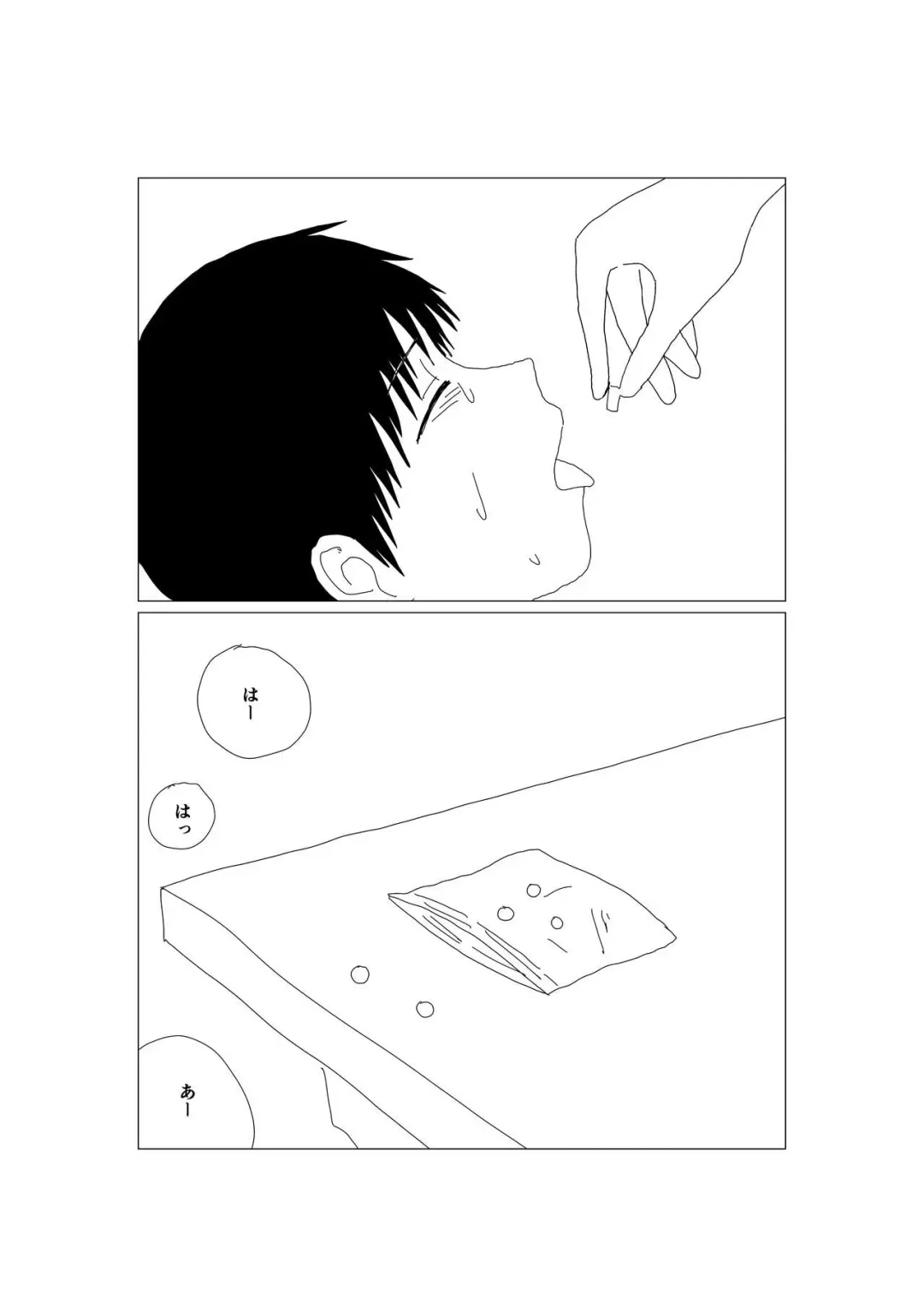 はー

はっ

あー