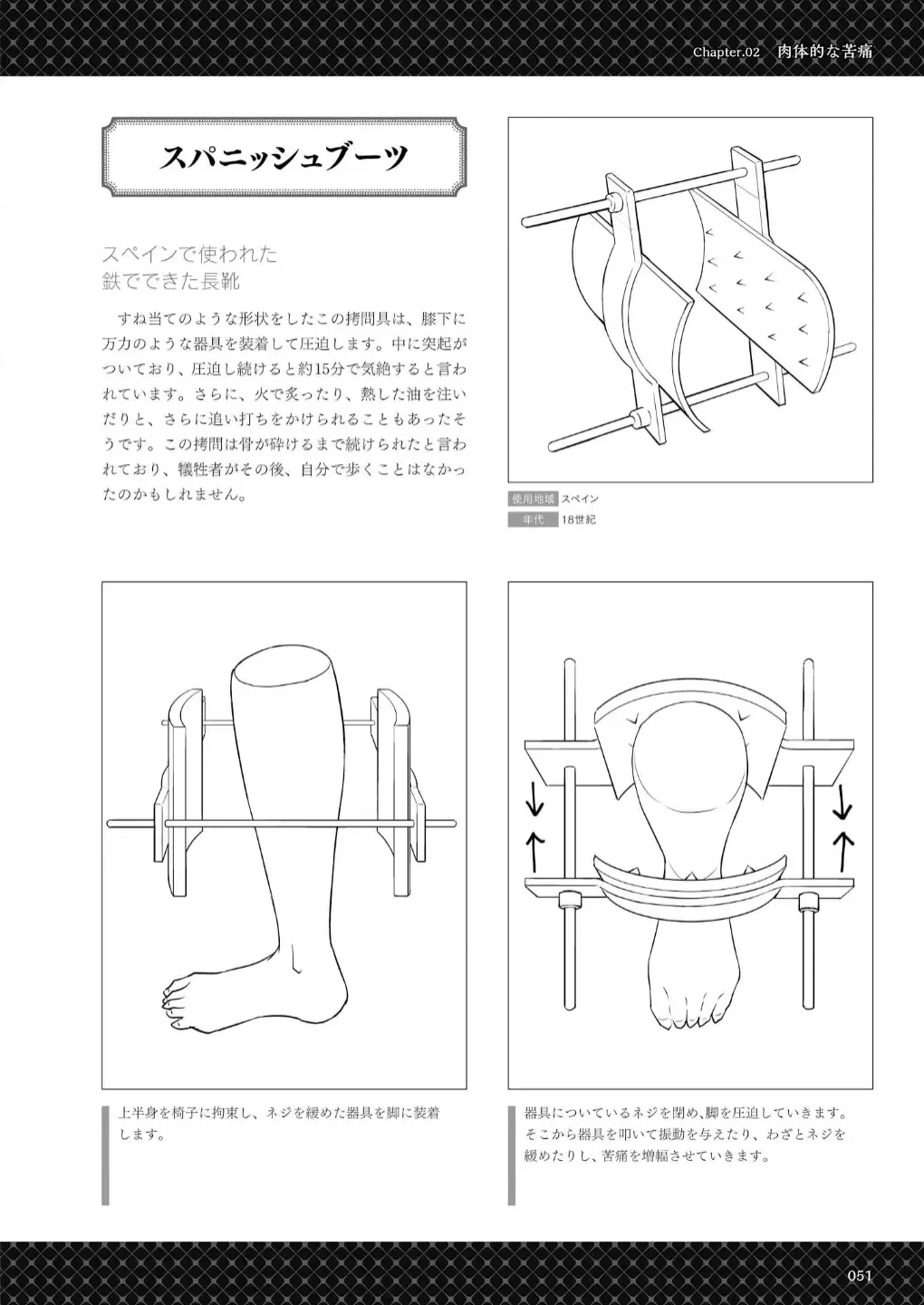 Chapter.02 肉体的な苦痛

スパニッシュブーツ

スペインで使われた
鉄でできた長靴

すね当てのような形状をしたこの拷問具は、膝下に万力のような器具を装着して圧迫します。中に突起がついており、圧迫し続けると約15分で気絶すると言われています。さらに、火で炙ったり、熱した油を注いだりと、さらに追い打ちをかけられることもあったそうです。この拷問は骨が砕けるまで続けられたと言われており、犠牲者がその後、自分で歩くことはなかったのかもしれません。

使用地域 スペイン
年代 18世紀

上半身を椅子に拘束し、ネジを緩めた器具を脚に装着します。

器具についているネジを閉め、脚を圧迫していきます。そこから器具を叩いて振動を与えたり、わざとネジを緩めたりし、苦痛を増幅させていきます。

051