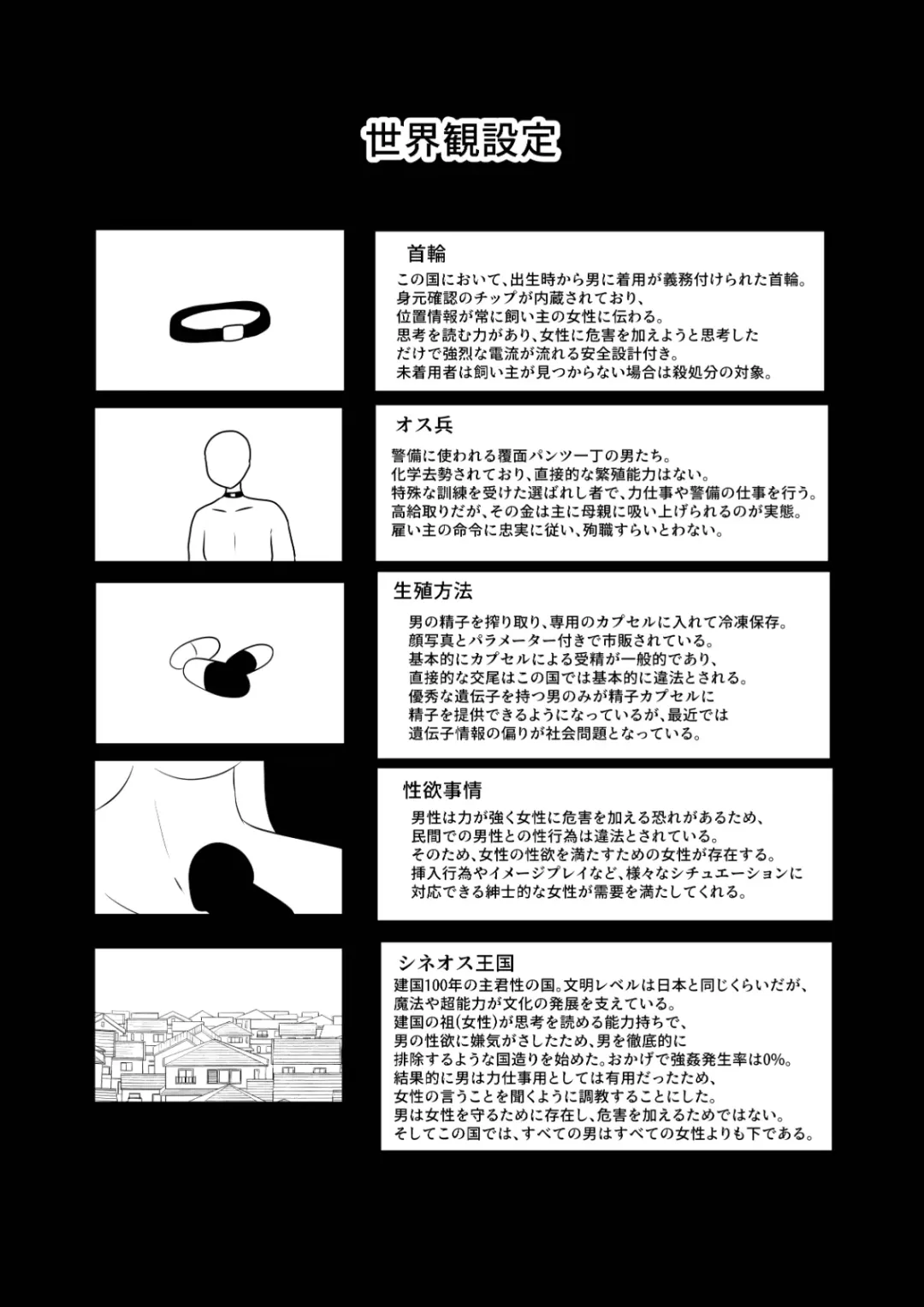 世界観設定

首輪
この国において、出生時から男に着用が義務付けられた首輪。
身元確認のチップが内蔵されており、
位置情報が常に飼い主の女性に伝わる。
思考を読む力があり、女性に危害を加えようと思考しただけで強烈な電流が流れる安全設計付き。
未着用者は飼い主が見つからない場合は殺処分の対象。

オス兵
警備に使われる覆面パンツ一丁の男たち。
化学去勢されており、直接的な繁殖能力はない。
特殊な訓練を受けた選ばれし者で、力仕事や警備の仕事を行う。
高給取りだが、その金は主に母親に吸い上げられるのが実態。
雇い主の命令に忠実に従い、殉職すらいとわない。

生殖方法
男の精子を搾り取り、専用のカプセルに入れて冷凍保存。
顔写真とパラメーター付きで市販されている。
基本的にカプセルによる受精が一般的であり、
直接的な交尾はこの国では基本的に違法とされる。
優秀な遺伝子を持つ男のみが精子カプセルに
精子を提供できるようになっているが、最近では
遺伝子情報の偏りが社会問題となっている。

性欲事情
男性は力が強く女性に危害を加える恐れがあるため、
民間での男性との性行為は違法とされている。
そのため、女性の性欲を満たすための女性が存在する。
挿入行為やイメージプレイなど、様々なシチュエーションに
対応できる紳士的な女性が需要を満たしてくれる。

シネオス王国
建国100年の主君性の国。文明レベルは日本と同じくらいだが、
魔法や超能力が文化の発展を支えている。
建国の祖(女性)が思考を読める能力持ちで、
男の性欲に嫌気がさしたため、男を徹底的に
排除するような国造りを始めた。おかげで強姦発生率は0%。
結果的に男は力仕事用としては有用だったため、
女性の言うことを聞くように調教することにした。
男は女性を守るために存在し、危害を加えるためではない。
そしてこの国では、すべての男はすべての女性よりも下である。