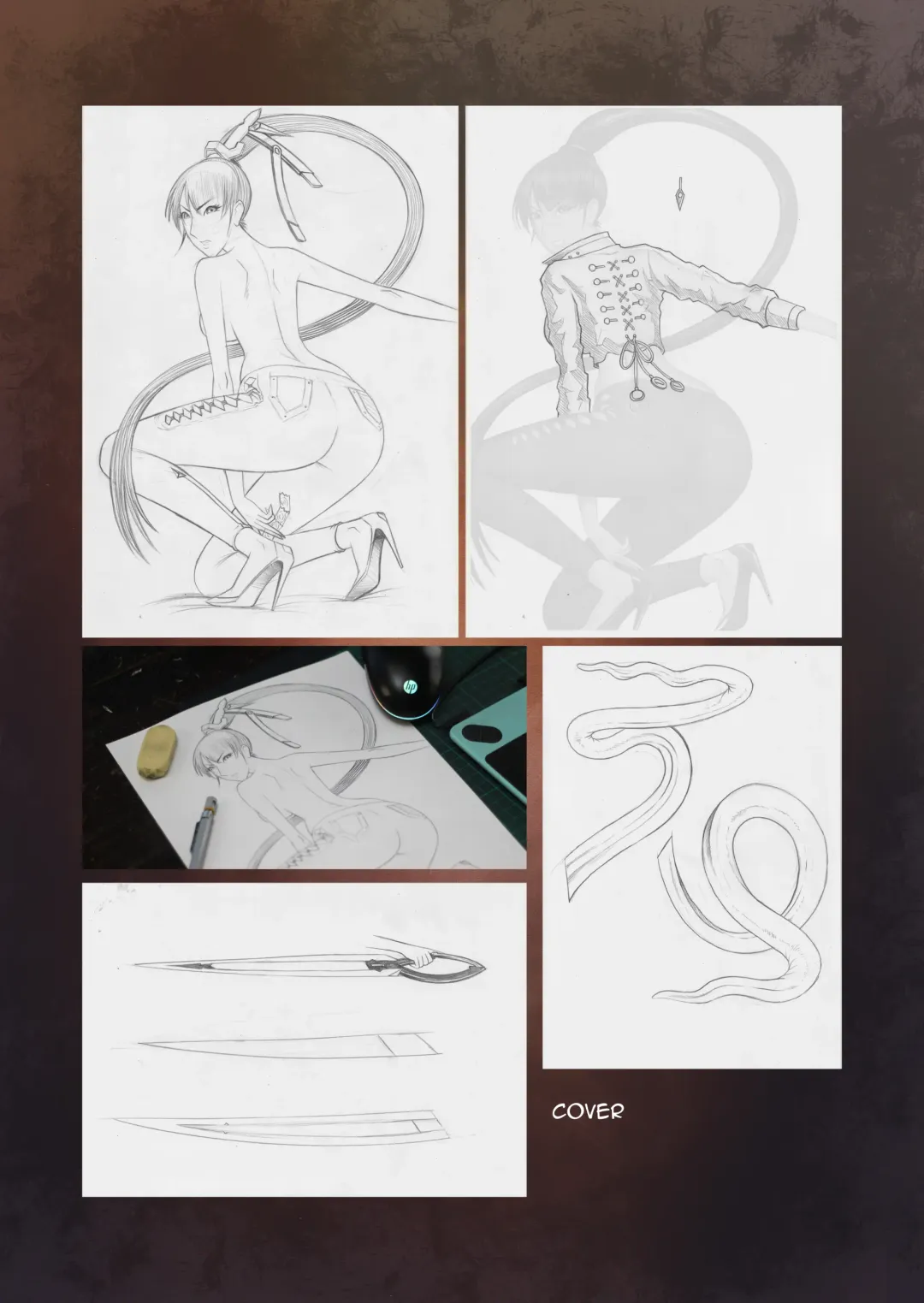 hp

COVER