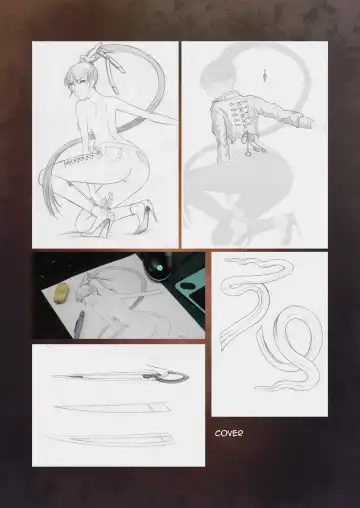 COVER