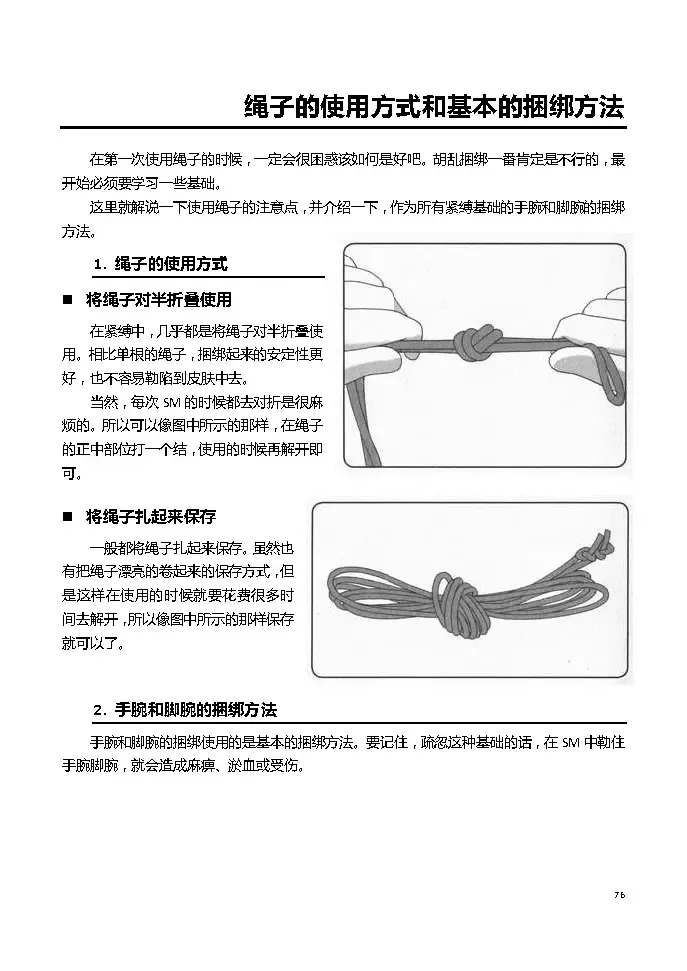 绳子的使用方式和基本的捆绑方法

在第一次使用绳子的时候，一定会很困惑该如何是好吧。胡乱捆绑一番肯定是不行的，最开始必须要学习一些基础。

这里就解说一下使用绳子的注意点，并介绍一下，作为所有紧缚基础的手腕和脚腕的捆绑方法。

1．绳子的使用方式

■ 将绳子对半折叠使用

在紧缚中，几乎都是将绳子对半折叠使用。相比单根的绳子，捆绑起来的安定性更好，也不容易勒陷到皮肤中去。

当然，每次 SM 的时候都去对折是很麻烦的。所以可以像图中所示的那样，在绳子的正中部位打一个结，使用的时候再解开即可。

■ 将绳子扎起来保存

一般都将绳子扎起来保存。虽然也有把绳子漂亮的卷起来的保存方式，但是这样在使用的时候就要花费很多时间去解开，所以像图中所示的那样保存就可以了。

2．手腕和脚腕的捆绑方法

手腕和脚腕的捆绑使用的是基本的捆绑方法。要记住，疏忽这种基础的话，在 SM 中勒住手腕脚腕，就会造成麻痹、淤血或受伤。

76