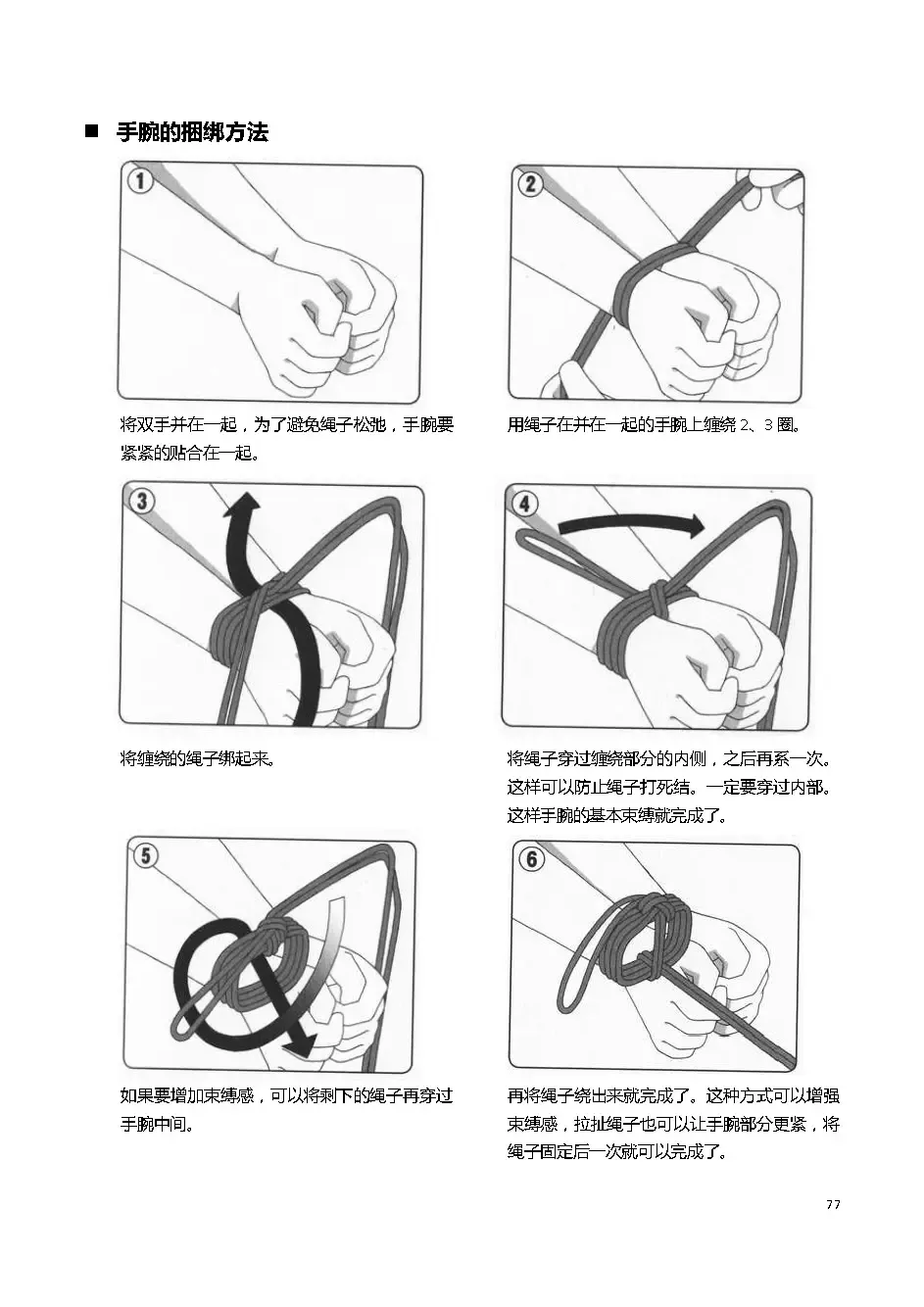 ■ 手腕的捆绑方法

1

将双手并在一起，为了避免绳子松弛，手腕要紧紧的贴合在一起。

2

用绳子在并在一起的手腕上缠绕 2、3 圈。

3

将缠绕的绳子绑起来。

4

将绳子穿过缠绕部分的内侧，之后再系一次。这样可以防止绳子打死结。一定要穿过内部。这样手腕的基本束缚就完成了。

5

如果要增加束缚感，可以将剩下的绳子再穿过手腕中间。

6

再将绳子绕出来就完成了。这种方式可以增强束缚感，拉扯绳子也可以让手腕部分更紧，将绳子固定后一次就可以完成了。

77