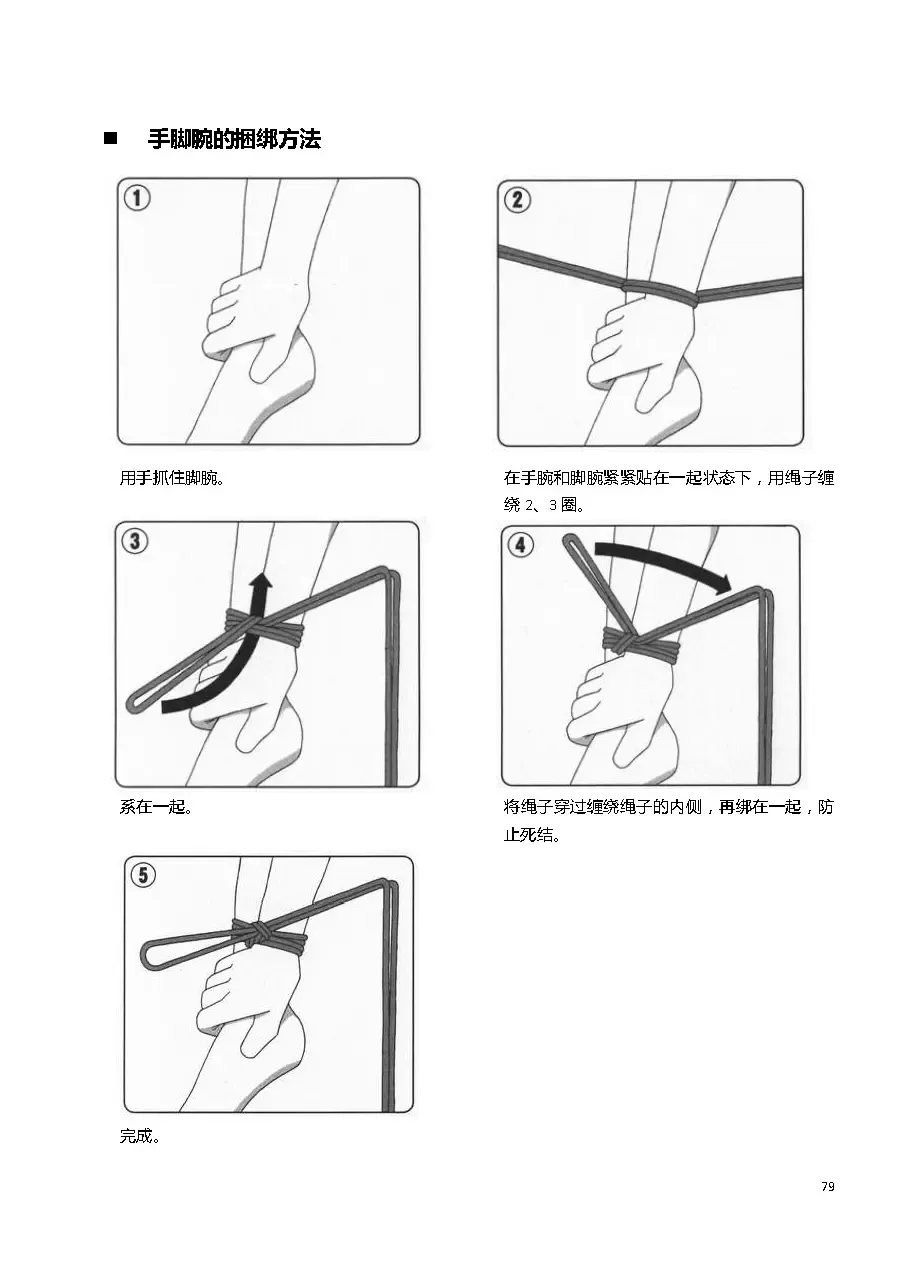 ■ 手脚腕的捆绑方法

1

用手抓住脚腕。

2

在手腕和脚腕紧紧贴在一起状态下，用绳子缠绕 2、3 圈。

3

系在一起。

4

将绳子穿过缠绕绳子的内侧，再绑在一起，防止死结。

5

完成。

79