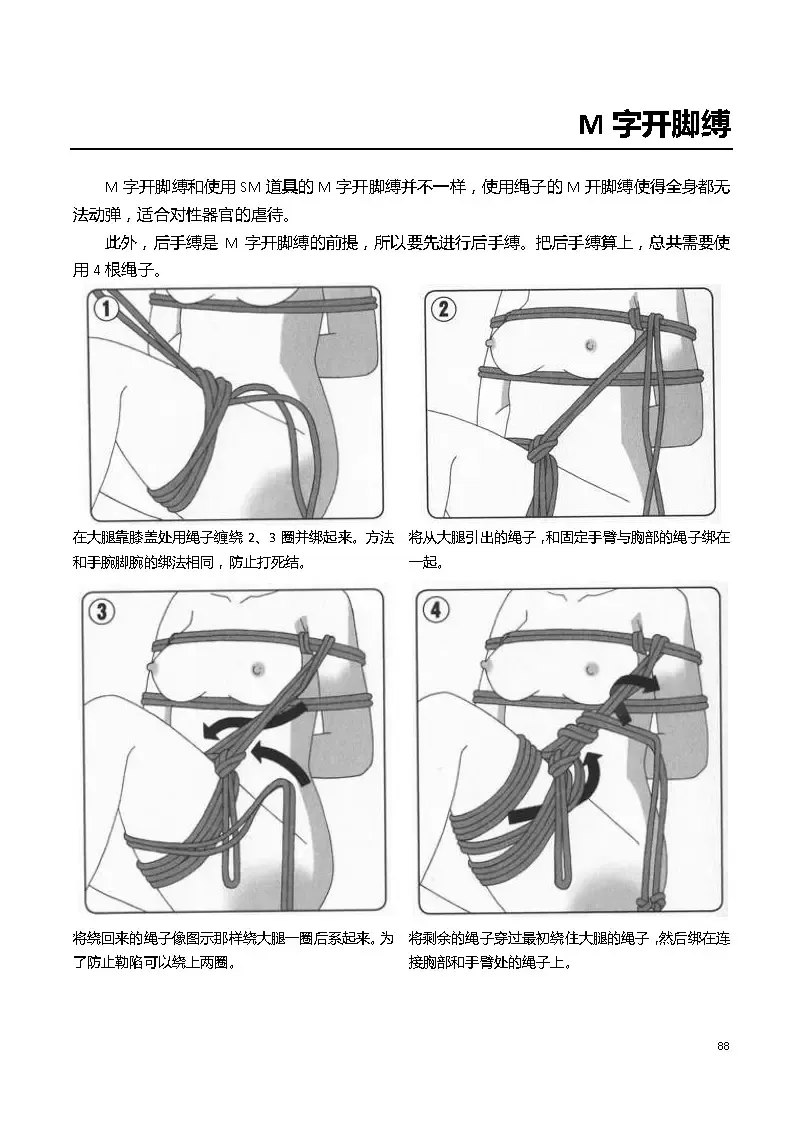 M 字开脚缚

M 字开脚缚和使用 SM 道具的 M 字开脚缚并不一样，使用绳子的 M 开脚缚使得全身都无法动弹，适合对性器官的虐待。

此外，后手缚是 M 字开脚缚的前提，所以要先进行后手缚。把后手缚算上，总共需要使用 4 根绳子。

1

在大腿靠膝盖处用绳子缠绕 2、3 圈并绑起来。方法和手腕脚腕的绑法相同，防止打死结。

2

将从大腿引出的绳子，和固定手臂与胸部的绳子绑在一起。

3

将绕回来的绳子像图示那样绕大腿一圈后系起来。为了防止勒陷可以绕上两圈。

4

将剩余的绳子穿过最初绕住大腿的绳子，然后绑在连接胸部和手臂处的绳子上。

88