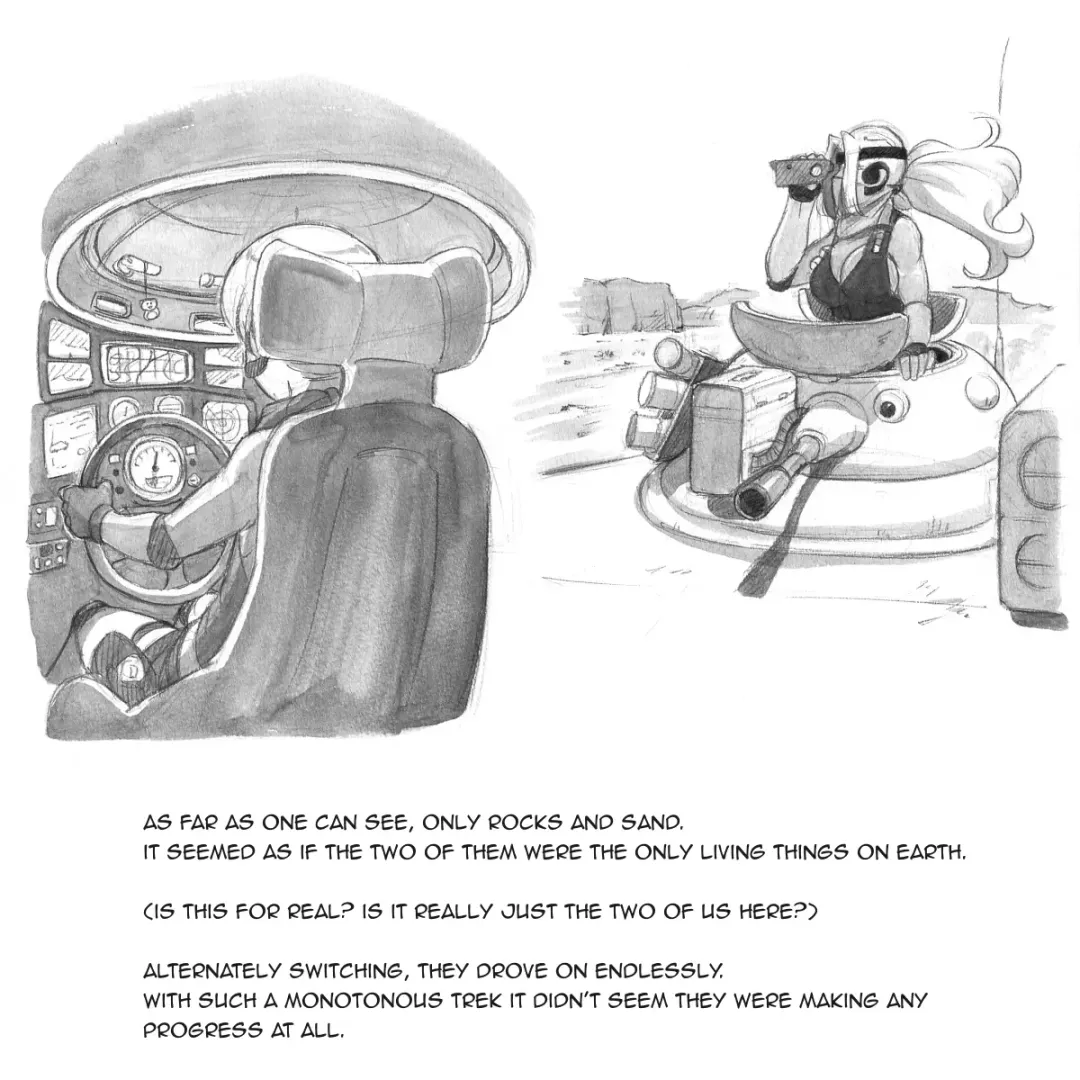 AS FAR AS ONE CAN SEE, ONLY ROCKS AND SAND.
IT SEEMED AS IF THE TWO OF THEM WERE THE ONLY LIVING THINGS ON EARTH.

(IS THIS FOR REAL? IS IT REALLY JUST THE TWO OF US HERE?)

ALTERNATELY SWITCHING, THEY DROVE ON ENDLESSLY.
WITH SUCH A MONOTONOUS TREK IT DIDN'T SEEM THEY WERE MAKING ANY PROGRESS AT ALL.