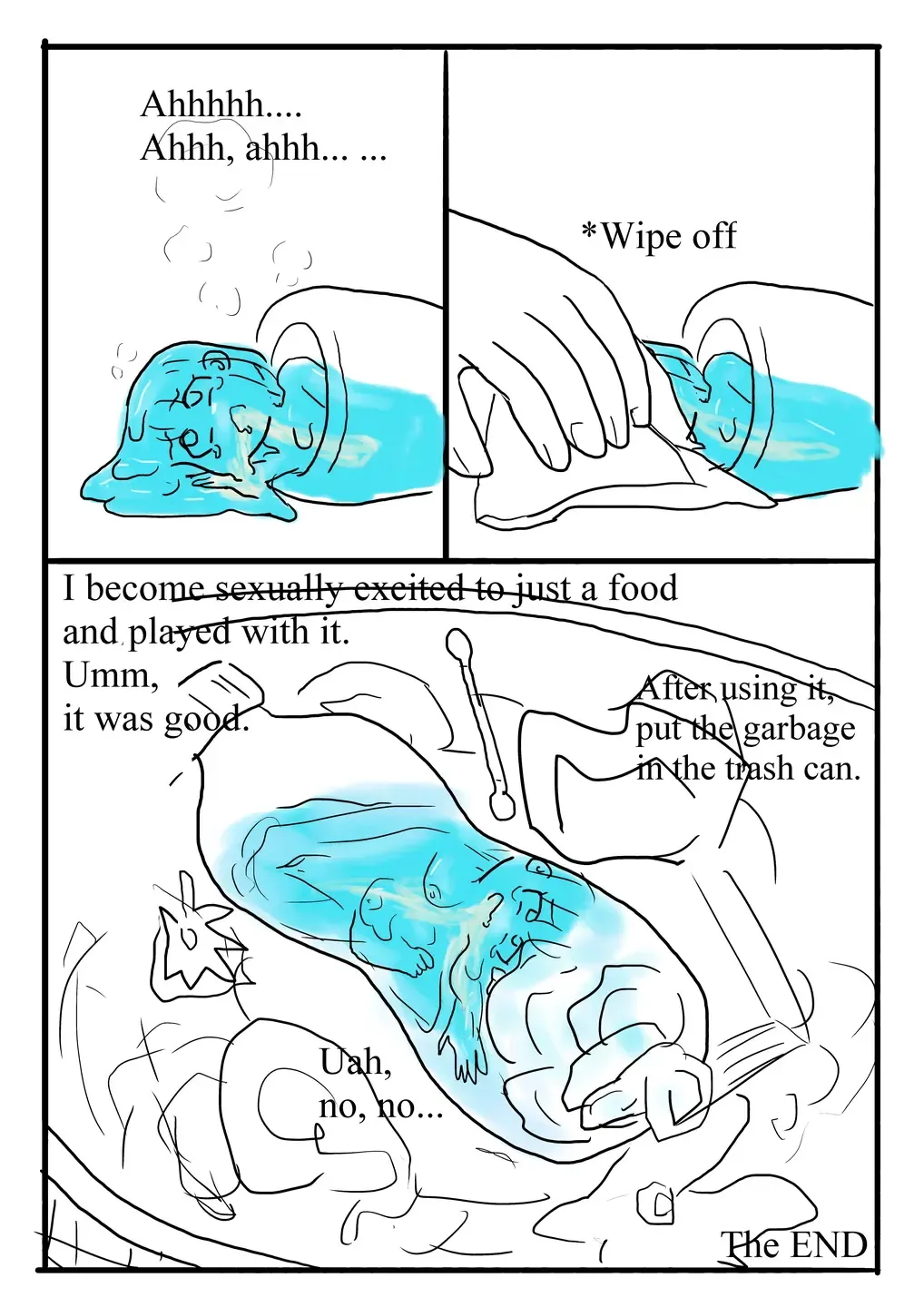 Ahhhhh....
Ahhh, ahhh... ...

*Wipe off

I become sexually excited to just a food and played with it.
Umm,
it was good.

After using it, put the garbage in the trash can.

Uah,
no, no...

The END